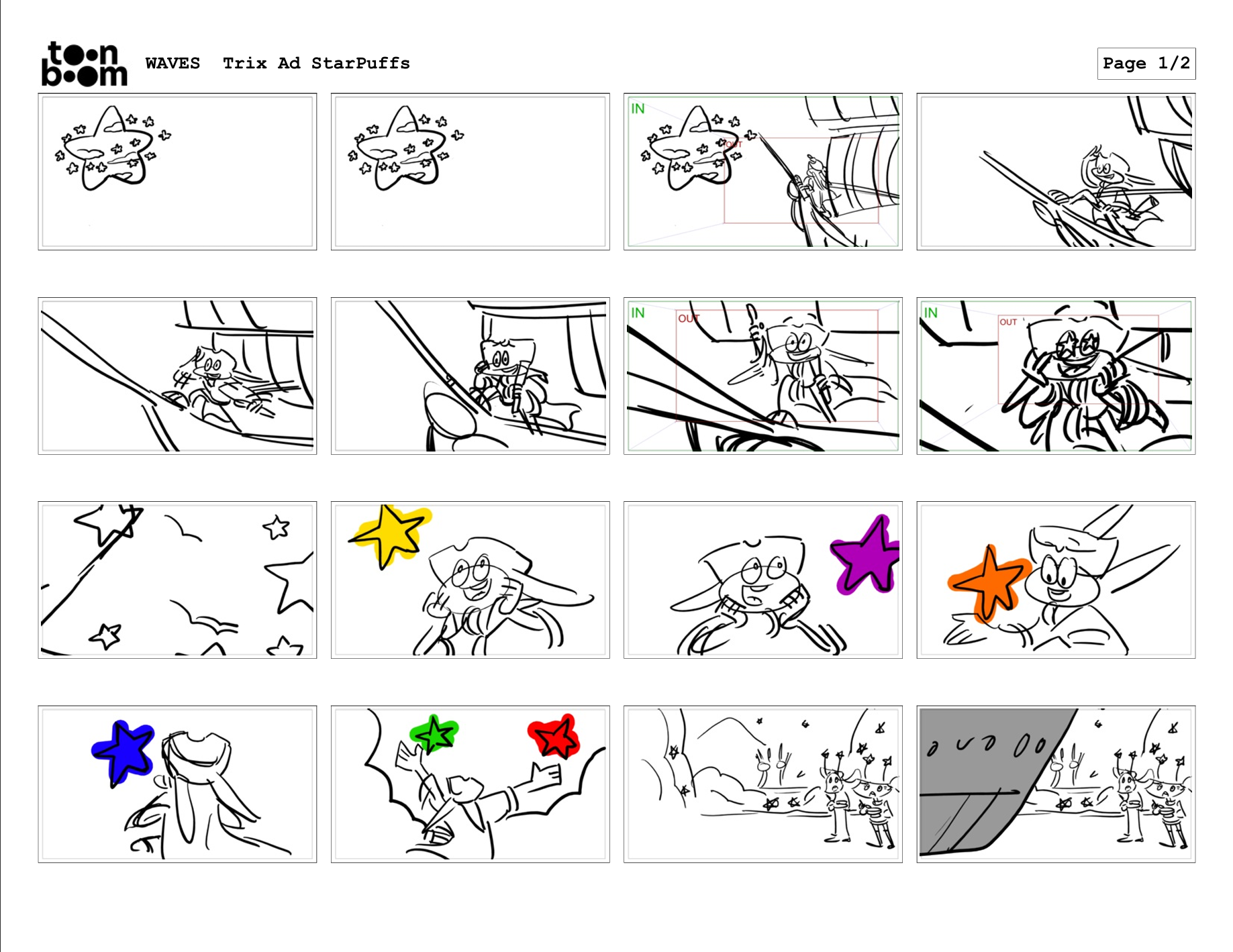 toon boom WAVES Trix Ad StarPuffs

Page 1/2

IN
OUT

IN
OUT

IN
OUT