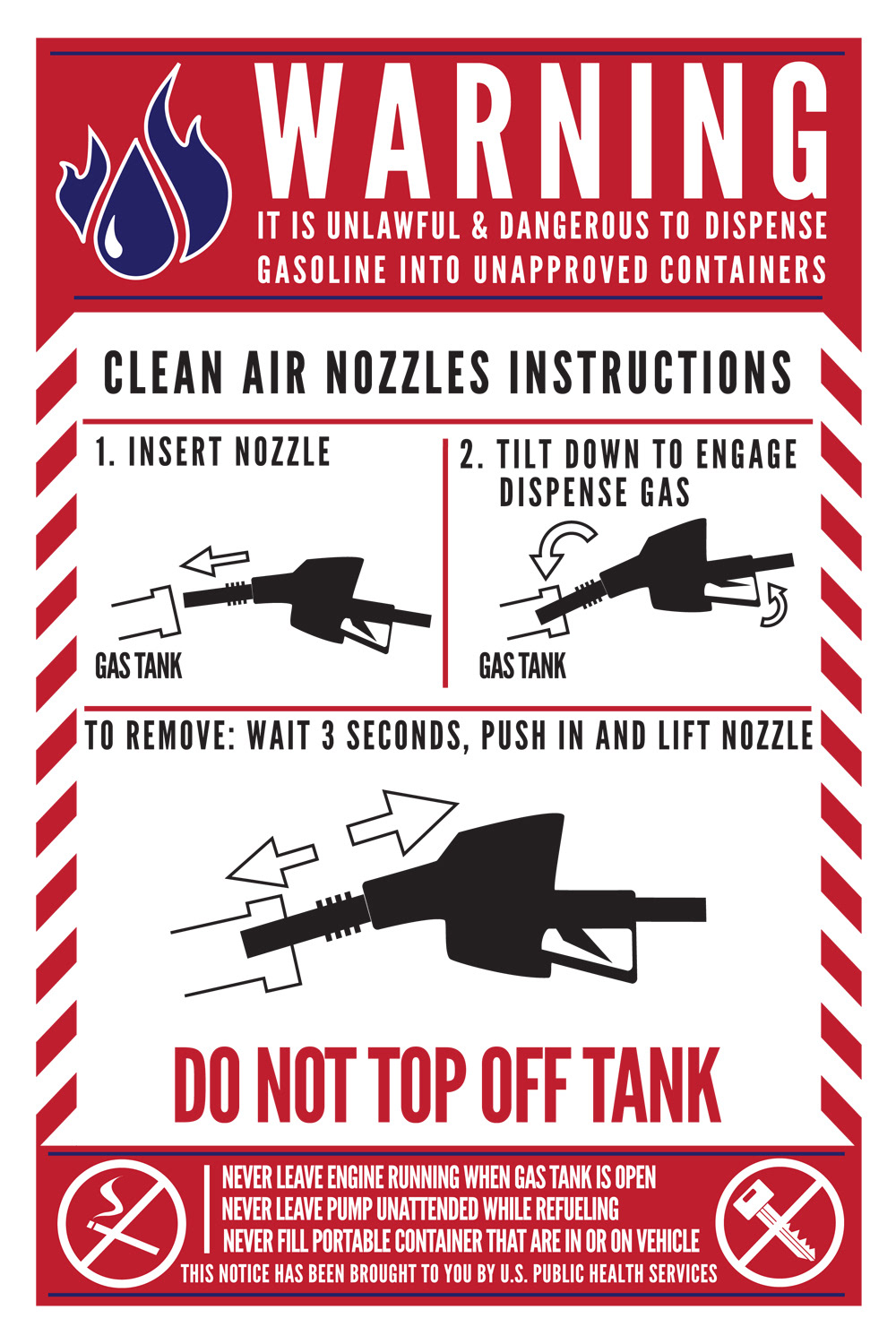 WARNING
IT IS UNLAWFUL & DANGEROUS TO DISPENSE GASOLINE INTO UNAPPROVED CONTAINERS

CLEAN AIR NOZZLES INSTRUCTIONS

1. INSERT NOZZLE

GAS TANK

2. TILT DOWN TO ENGAGE DISPENSE GAS

GAS TANK

TO REMOVE: WAIT 3 SECONDS, PUSH IN AND LIFT NOZZLE

DO NOT TOP OFF TANK

NEVER LEAVE ENGINE RUNNING WHEN GAS TANK IS OPEN
NEVER LEAVE PUMP UNATTENDED WHILE REFUELING
NEVER FILL PORTABLE CONTAINER THAT ARE IN OR ON VEHICLE
THIS NOTICE HAS BEEN BROUGHT TO YOU BY U.S. PUBLIC HEALTH SERVICES