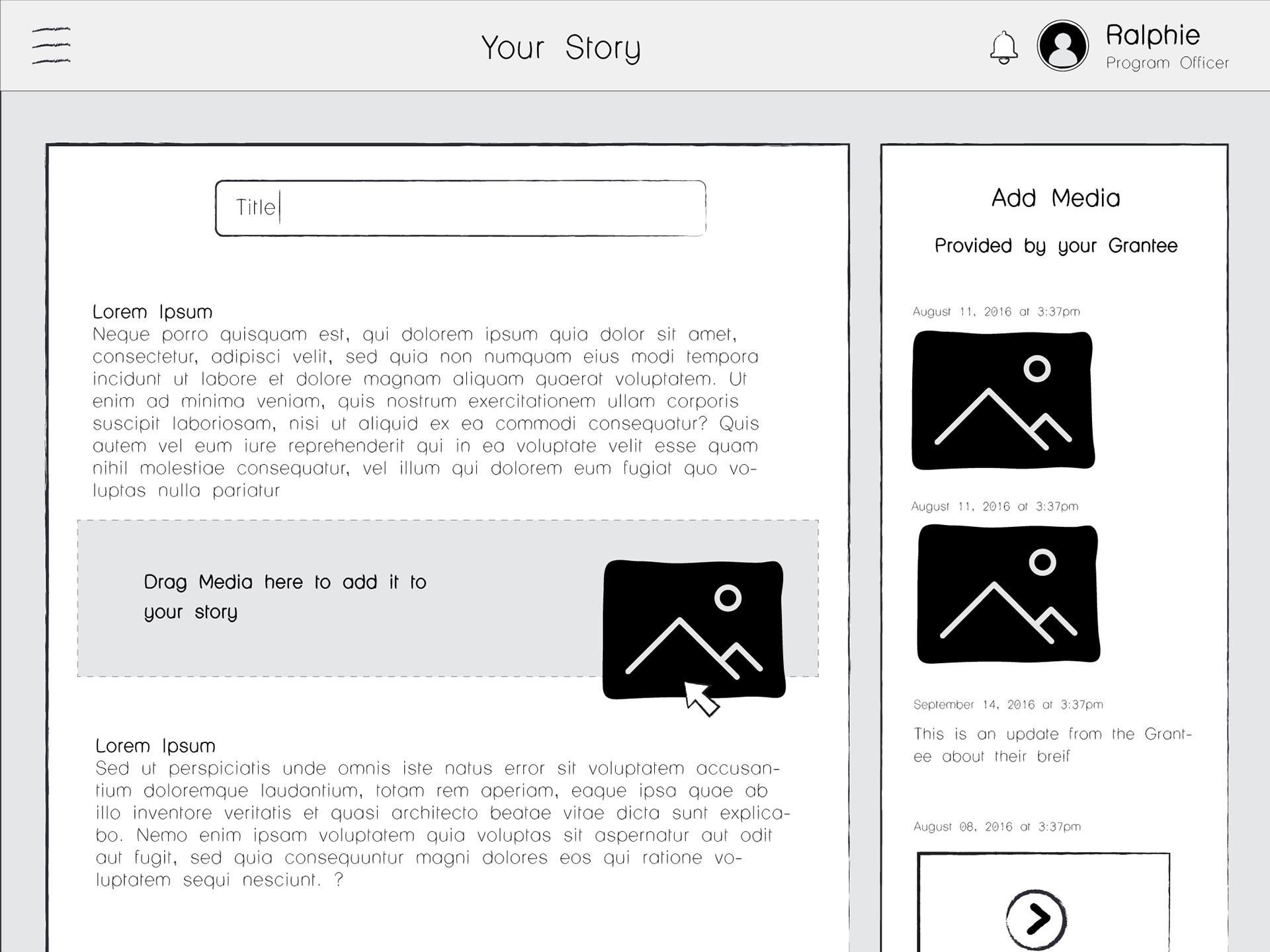 Your Story

Ralphie
Program Officer

Title

Lorem Ipsum
Neque porro quisquam est, qui dolorem ipsum quia dolor sit amet, consectetur, adipisci velit, sed quia non numquam eius modi tempora incidunt ut labore et dolore magnam aliquam quaerat voluptatem. Ut enim ad minima veniam, quis nostrum exercitationem ullam corporis suscipit laboriosam, nisi ut aliquid ex ea commodi consequatur? Quis autem vel eum iure reprehenderit qui in ea voluptate velit esse quam nihil molestiae consequatur, vel illum qui dolorem eum fugiat quo voluptas nulla pariatur

Drag Media here to add it to your story

Lorem Ipsum
Sed ut perspiciatis unde omnis iste natus error sit voluptatem accusantium doloremque laudantium, totam rem aperiam, eaque ipsa quae ab illo inventore veritatis et quasi architecto beatae vitae dicta sunt explicabo. Nemo enim ipsam voluptatem quia voluptas sit aspernatur aut odit aut fugit, sed quia consequuntur magni dolores eos qui ratione voluptatem sequi nesciunt. ?

Add Media

Provided by your Grantee

August 11, 2016 at 3:37pm

August 11, 2016 at 3:37pm

September 14, 2016 at 3:37pm

This is an update from the Grantee about their breif

August 08, 2016 at 3:37pm