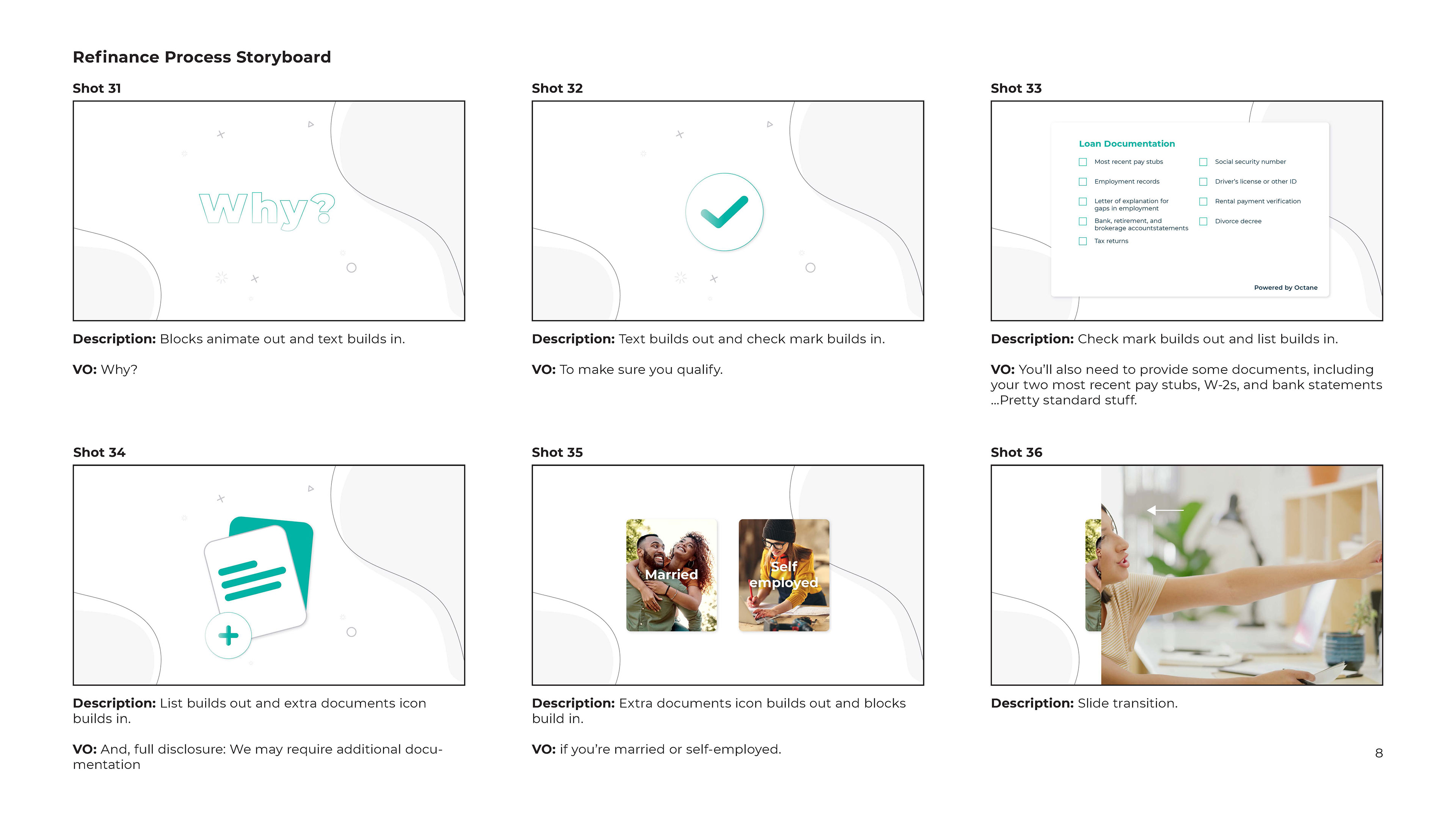 Refinance Process Storyboard

Shot 31

Why?

Description: Blocks animate out and text builds in.

VO: Why?

Shot 32

Description: Text builds out and check mark builds in.

VO: To make sure you qualify.

Shot 33

Loan Documentation

Most recent pay stubs

Employment records

Letter of explanation for gaps in employment

Bank, retirement, and brokerage accountstatements

Tax returns

Social security number

Driver's license or other ID

Rental payment verification

Divorce decree

Powered by Octane

Description: Check mark builds out and list builds in.

VO: You'll also need to provide some documents, including your two most recent pay stubs, W-2s, and bank statements ...Pretty standard stuff.

Shot 34

Description: List builds out and extra documents icon builds in.

VO: And, full disclosure: We may require additional documentation

Shot 35

Married

Self employed

Description: Extra documents icon builds out and blocks build in.

VO: if you're married or self-employed.

Shot 36

Description: Slide transition.

8