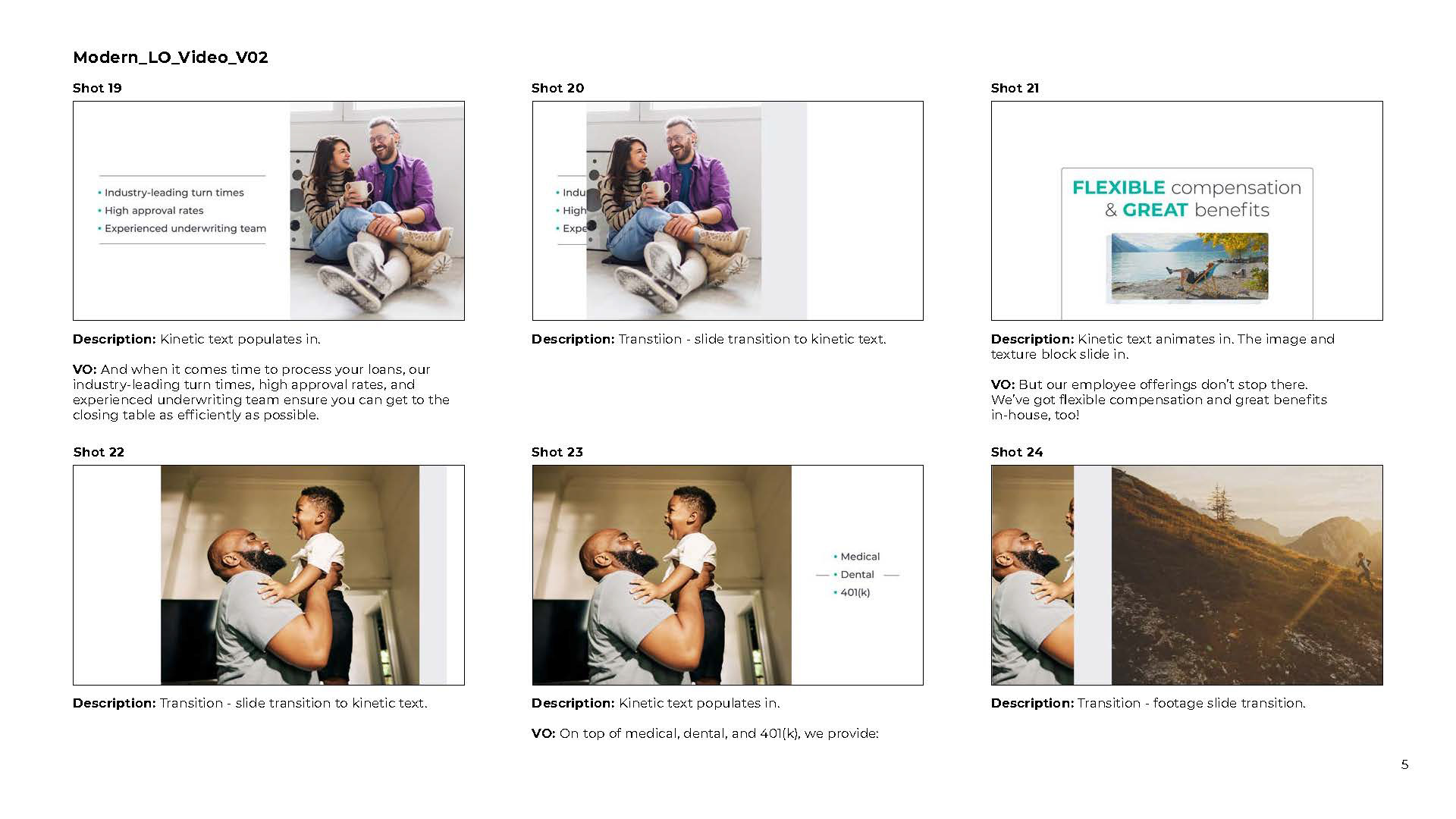 Modern_LO_Video_V02

Shot 19

• Industry-leading turn times
• High approval rates
• Experienced underwriting team

Description: Kinetic text populates in.

VO: And when it comes time to process your loans, our industry-leading turn times, high approval rates, and experienced underwriting team ensure you can get to the closing table as efficiently as possible.

Shot 20

• Indu
• High
• Expe

Description: Transtiion - slide transition to kinetic text.

Shot 21

FLEXIBLE compensation & GREAT benefits

Description: Kinetic text animates in. The image and texture block slide in.

VO: But our employee offerings don't stop there. We've got flexible compensation and great benefits in-house, too!

Shot 22

Description: Transition - slide transition to kinetic text.

Shot 23

• Medical
• Dental
• 401(k)

Description: Kinetic text populates in.

VO: On top of medical, dental, and 401(k), we provide:

Shot 24

Description: Transition - footage slide transition.

5