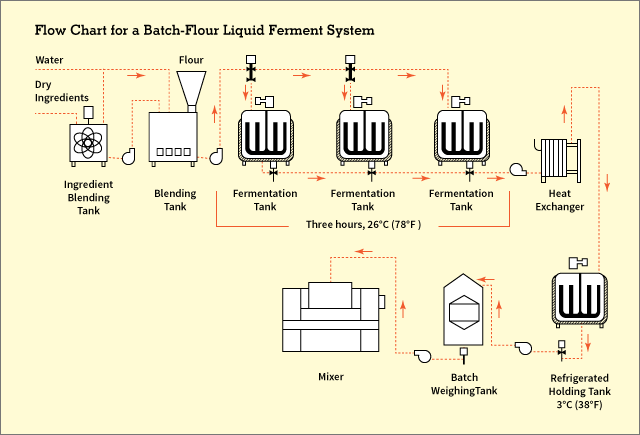 Flow Chart for a Batch-Flour Liquid Ferment System

Water

Dry Ingredients

Flour

Ingredient Blending Tank

Blending Tank

Fermentation Tank

Fermentation Tank

Fermentation Tank

Heat Exchanger

Three hours, 26°C (78°F )

Mixer

Batch WeighingTank

Refrigerated Holding Tank 3°C (38°F)