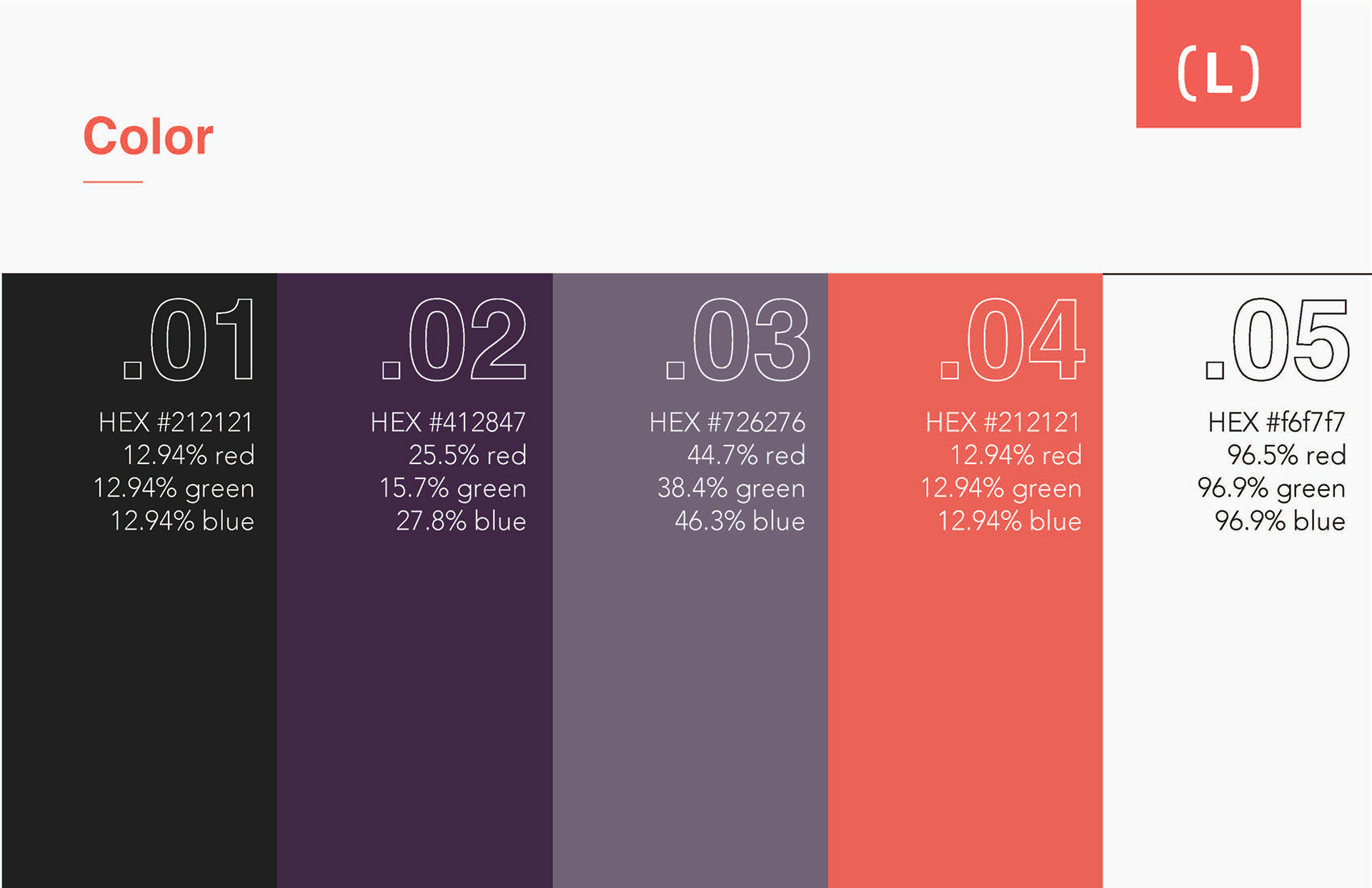 (L)

Color

.01

HEX #212121
12.94% red
12.94% green
12.94% blue

.02

HEX #412847
25.5% red
15.7% green
27.8% blue

.03

HEX #726276
44.7% red
38.4% green
46.3% blue

.04

HEX #212121
12.94% red
12.94% green
12.94% blue

.05

HEX #f6f7f7
96.5% red
96.9% green
96.9% blue