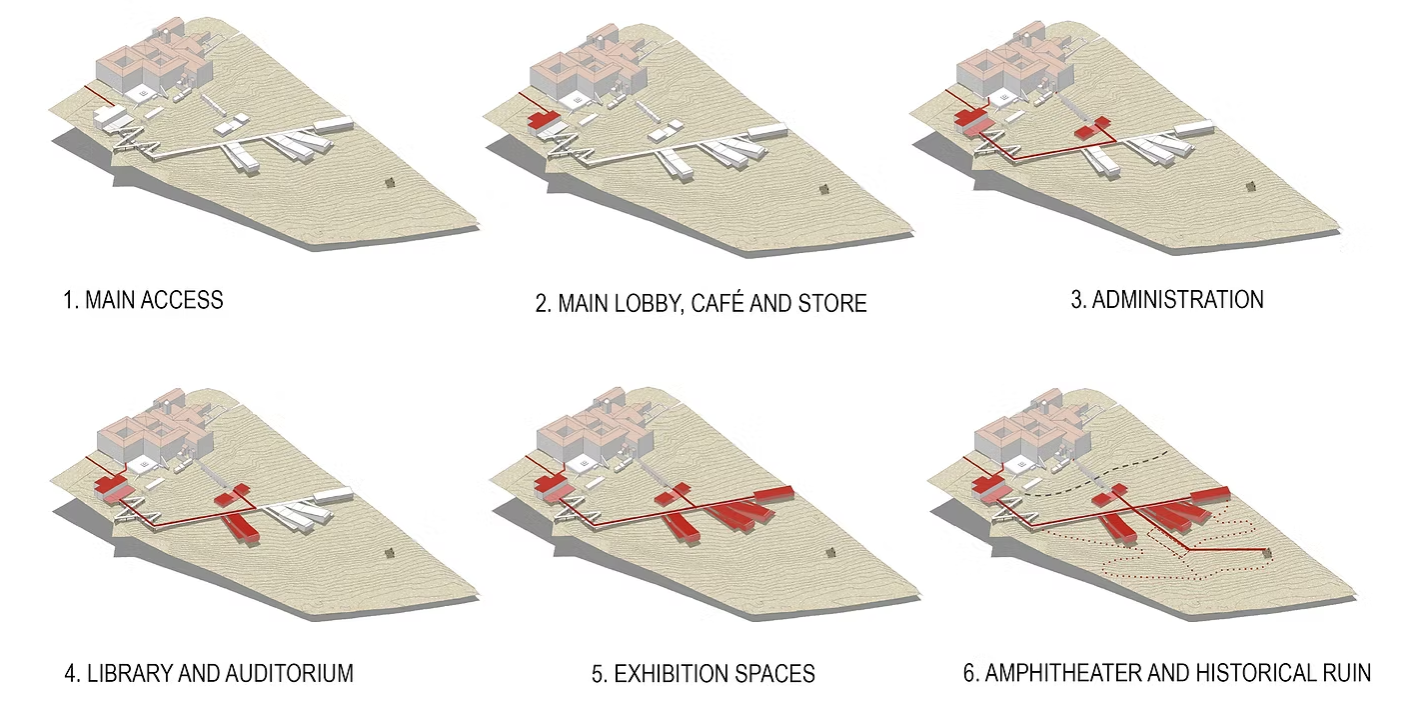 1. MAIN ACCESS

2. MAIN LOBBY, CAFÉ AND STORE

3. ADMINISTRATION

4. LIBRARY AND AUDITORIUM

5. EXHIBITION SPACES

6. AMPHITHEATER AND HISTORICAL RUIN