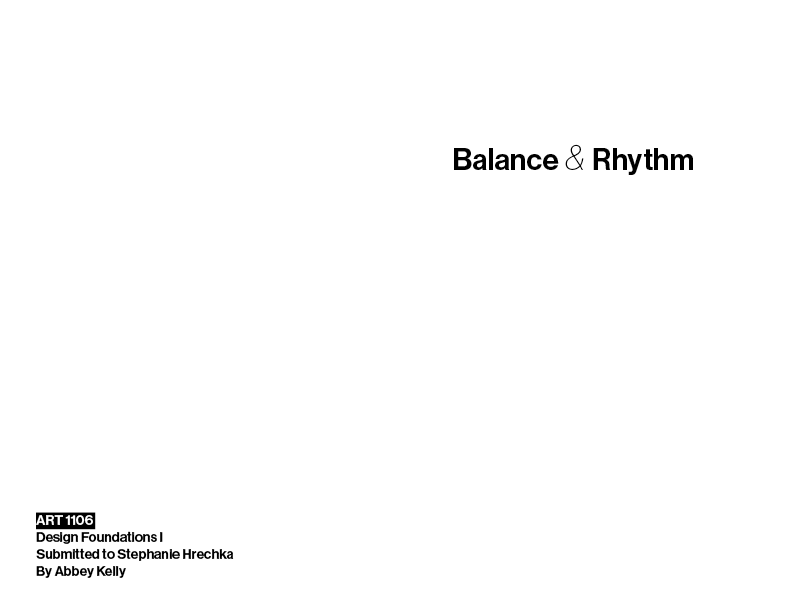 Balance & Rhythm

ART 1106
Design Foundations I
Submitted to Stephanie Hrechka
By Abbey Kelly