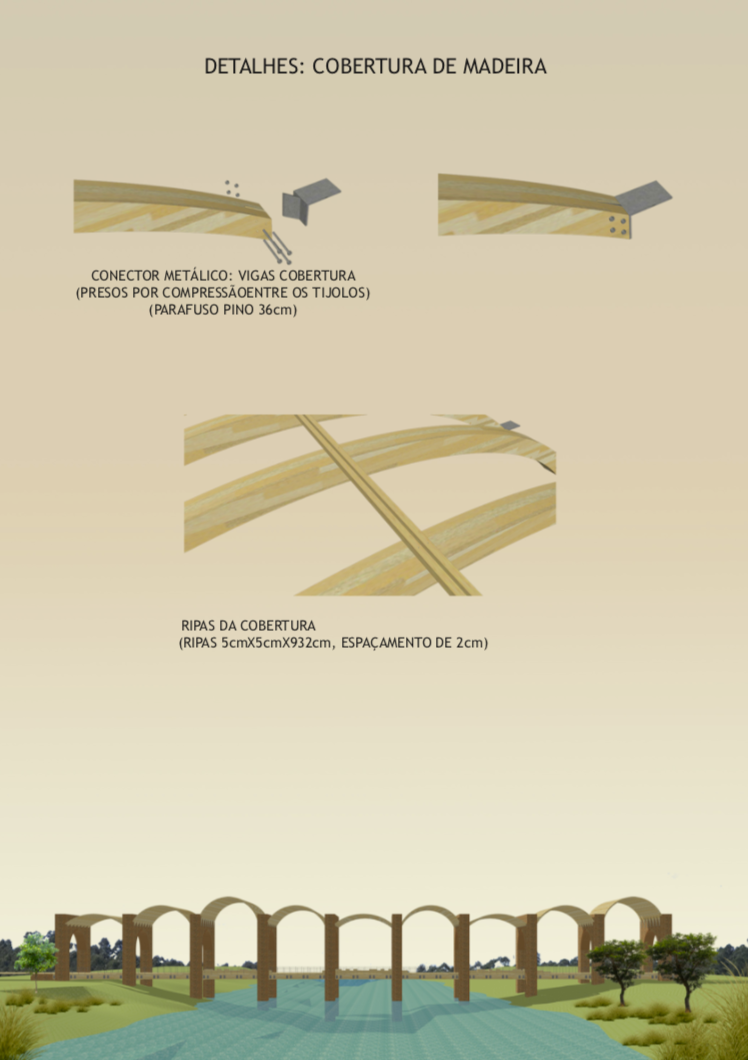 DETALHES: COBERTURA DE MADEIRA

CONECTOR METÁLICO: VIGAS COBERTURA
(PRESOS POR COMPRESSÃOENTRE OS TIJOLOS)
(PARAFUSO PINO 36cm)

RIPAS DA COBERTURA
(RIPAS 5cmX5cmX932cm, ESPAÇAMENTO DE 2cm)