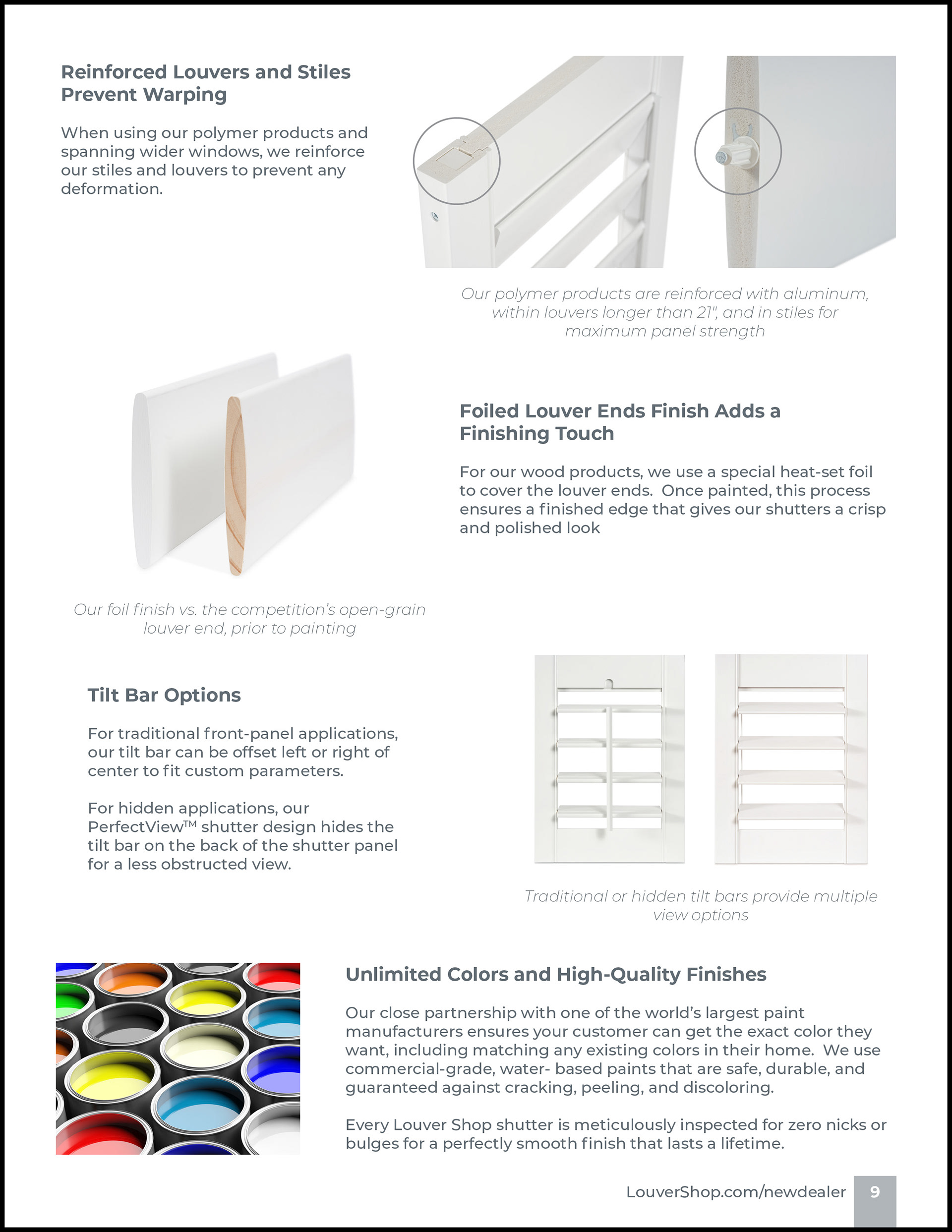 Reinforced Louvers and Stiles Prevent Warping

When using our polymer products and spanning wider windows, we reinforce our stiles and louvers to prevent any deformation.

Our polymer products are reinforced with aluminum, within louvers longer than 21", and in stiles for maximum panel strength

Foiled Louver Ends Finish Adds a Finishing Touch

For our wood products, we use a special heat-set foil to cover the louver ends. Once painted, this process ensures a finished edge that gives our shutters a crisp and polished look

Our foil finish vs. the competition's open-grain louver end, prior to painting

Tilt Bar Options

For traditional front-panel applications, our tilt bar can be offset left or right of center to fit custom parameters.

For hidden applications, our PerfectView™ shutter design hides the tilt bar on the back of the shutter panel for a less obstructed view.

Traditional or hidden tilt bars provide multiple view options

Unlimited Colors and High-Quality Finishes

Our close partnership with one of the world's largest paint manufacturers ensures your customer can get the exact color they want, including matching any existing colors in their home. We use commercial-grade, water- based paints that are safe, durable, and guaranteed against cracking, peeling, and discoloring.

Every Louver Shop shutter is meticulously inspected for zero nicks or bulges for a perfectly smooth finish that lasts a lifetime.

LouverShop.com/newdealer 9