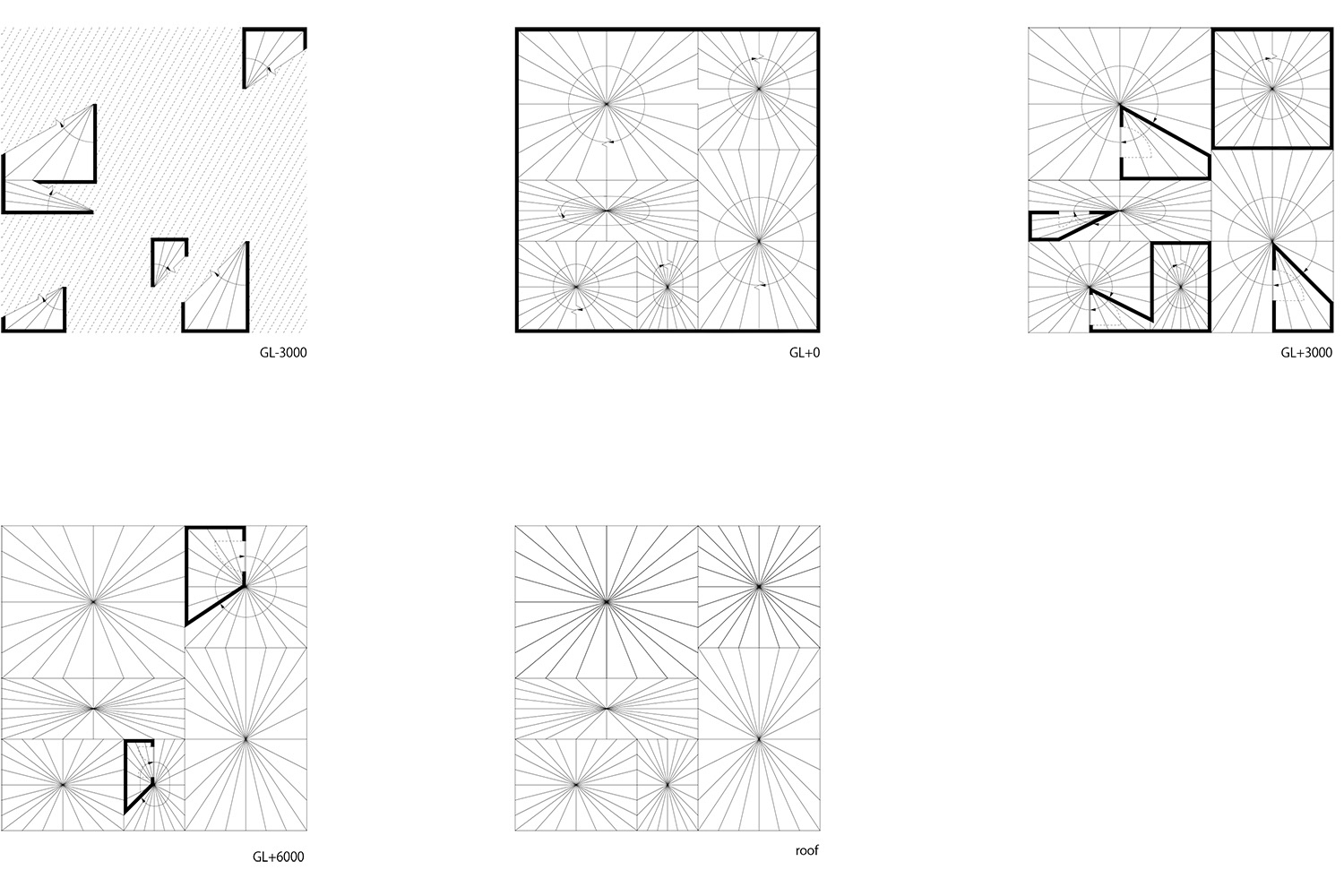 GL-3000

GL+0

GL+3000

GL+6000

roof