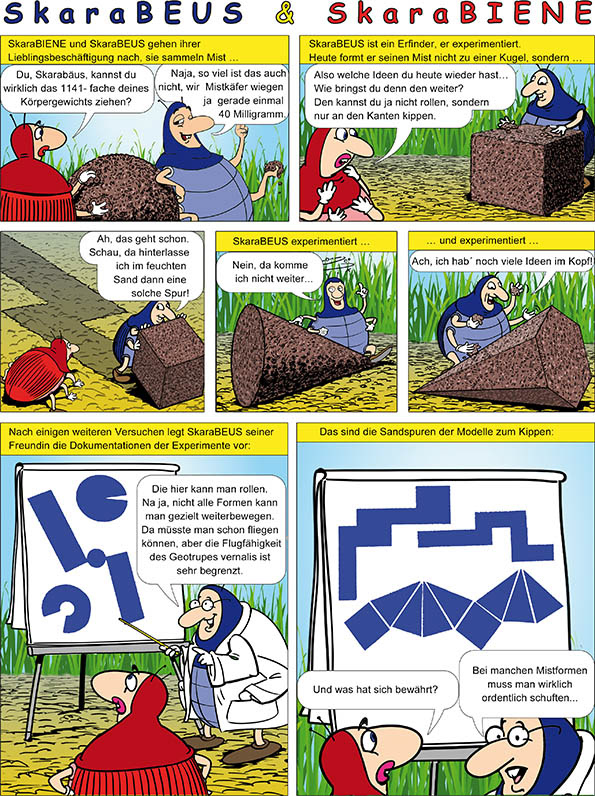 SkaraBEUS & SkaraBIENE

SkaraBIENE und SkaraBEUS gehen ihrer Lieblingsbeschäftigung nach, sie sammeln Mist ...

Du, Skarabäus, kannst du wirklich das 1141- fache deines Körpergewichts ziehen?

Naja, so viel ist das auch nicht, wir Mistkäfer wiegen ja gerade einmal 40 Milligramm.

SkaraBEUS ist ein Erfinder, er experimentiert. Heute formt er seinen Mist nicht zu einer Kugel, sondern ...

Also welche Ideen du heute wieder hast... Wie bringst du denn den weiter? Den kannst du ja nicht rollen, sondern nur an den Kanten kippen.

Ah, das geht schon. Schau, da hinterlasse ich im feuchten Sand dann eine solche Spur!

SkaraBEUS experimentiert ...

Nein, da komme ich nicht weiter...

... und experimentiert ...

Ach, ich hab´ noch viele Ideen im Kopf!

Nach einigen weiteren Versuchen legt SkaraBEUS seiner Freundin die Dokumentationen der Experimente vor:

Die hier kann man rollen. Na ja, nicht alle Formen kann man gezielt weiterbewegen. Da müsste man schon fliegen können, aber die Flugfähigkeit des Geotrupes vernalis ist sehr begrenzt.

Das sind die Sandspuren der Modelle zum Kippen:

Und was hat sich bewährt?

Bei manchen Mistformen muss man wirklich ordentlich schuften...