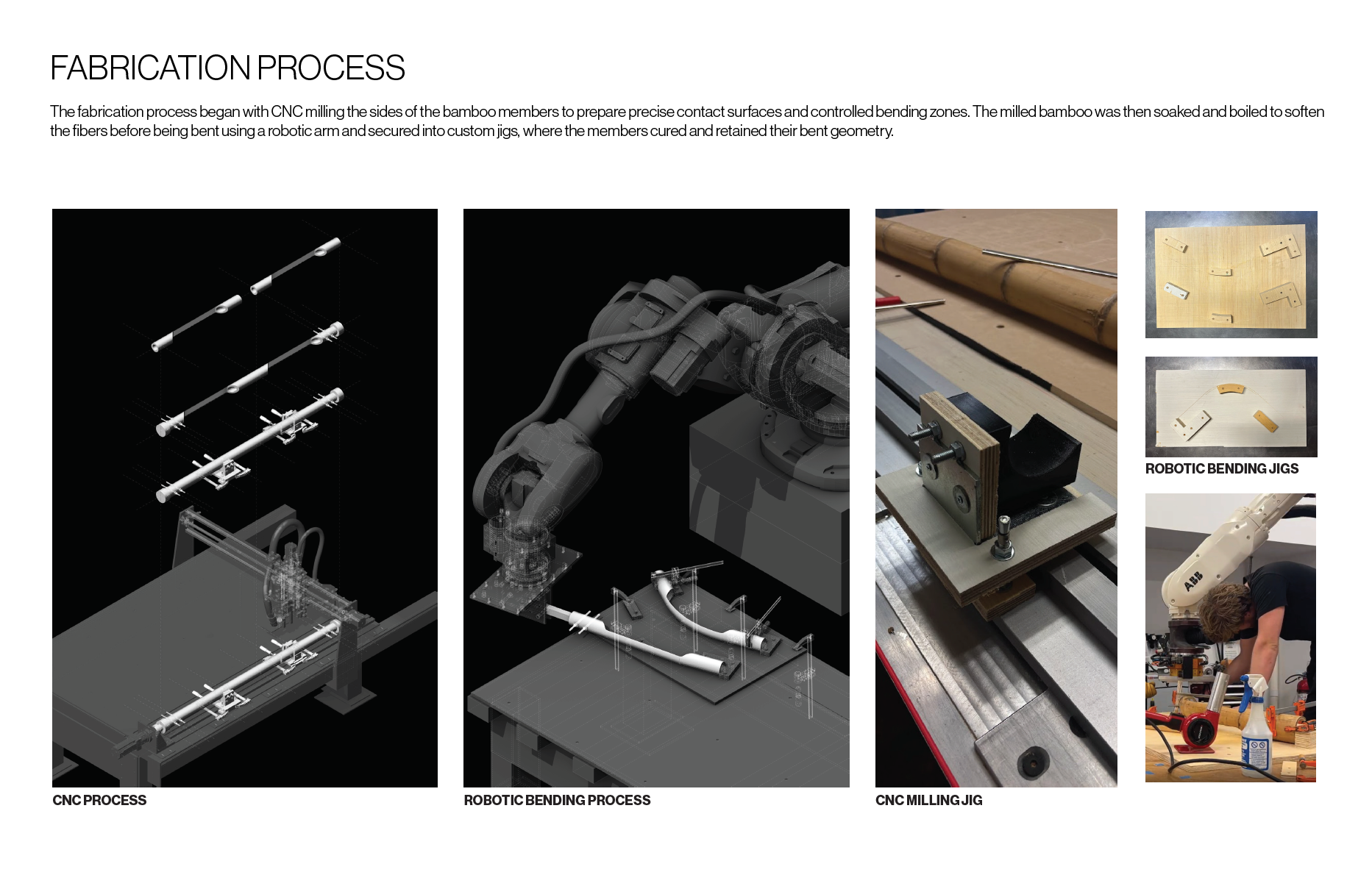 FABRICATION PROCESS

The fabrication process began with CNC milling the sides of the bamboo members to prepare precise contact surfaces and controlled bending zones. The milled bamboo was then soaked and boiled to soften the fibers before being bent using a robotic arm and secured into custom jigs, where the members cured and retained their bent geometry.

CNC PROCESS

ROBOTIC BENDING PROCESS

CNC MILLING JIG

ROBOTIC BENDING JIGS

ABB