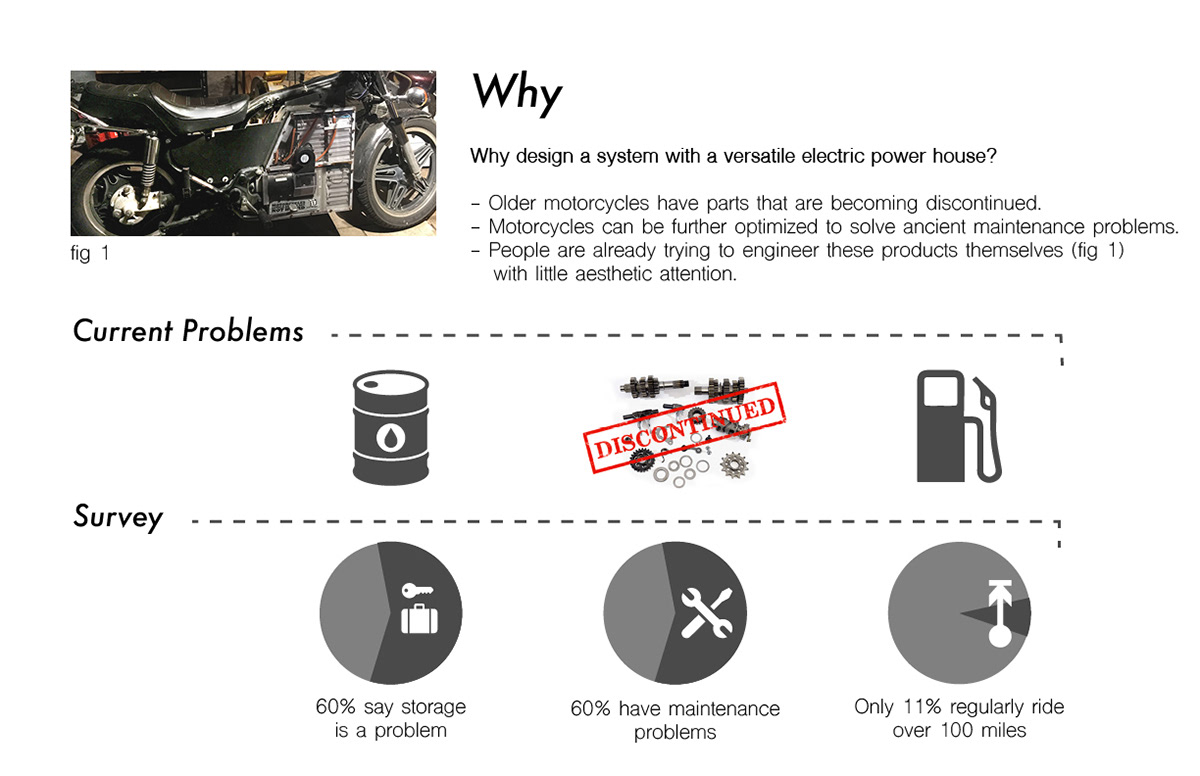 fig 1

Why

Why design a system with a versatile electric power house?

- Older motorcycles have parts that are becoming discontinued.
- Motorcycles can be further optimized to solve ancient maintenance problems.
- People are already trying to engineer these products themselves (fig 1) with little aesthetic attention.

Current Problems

DISCONTINUED

Survey

60% say storage is a problem

60% have maintenance problems

Only 11% regularly ride over 100 miles