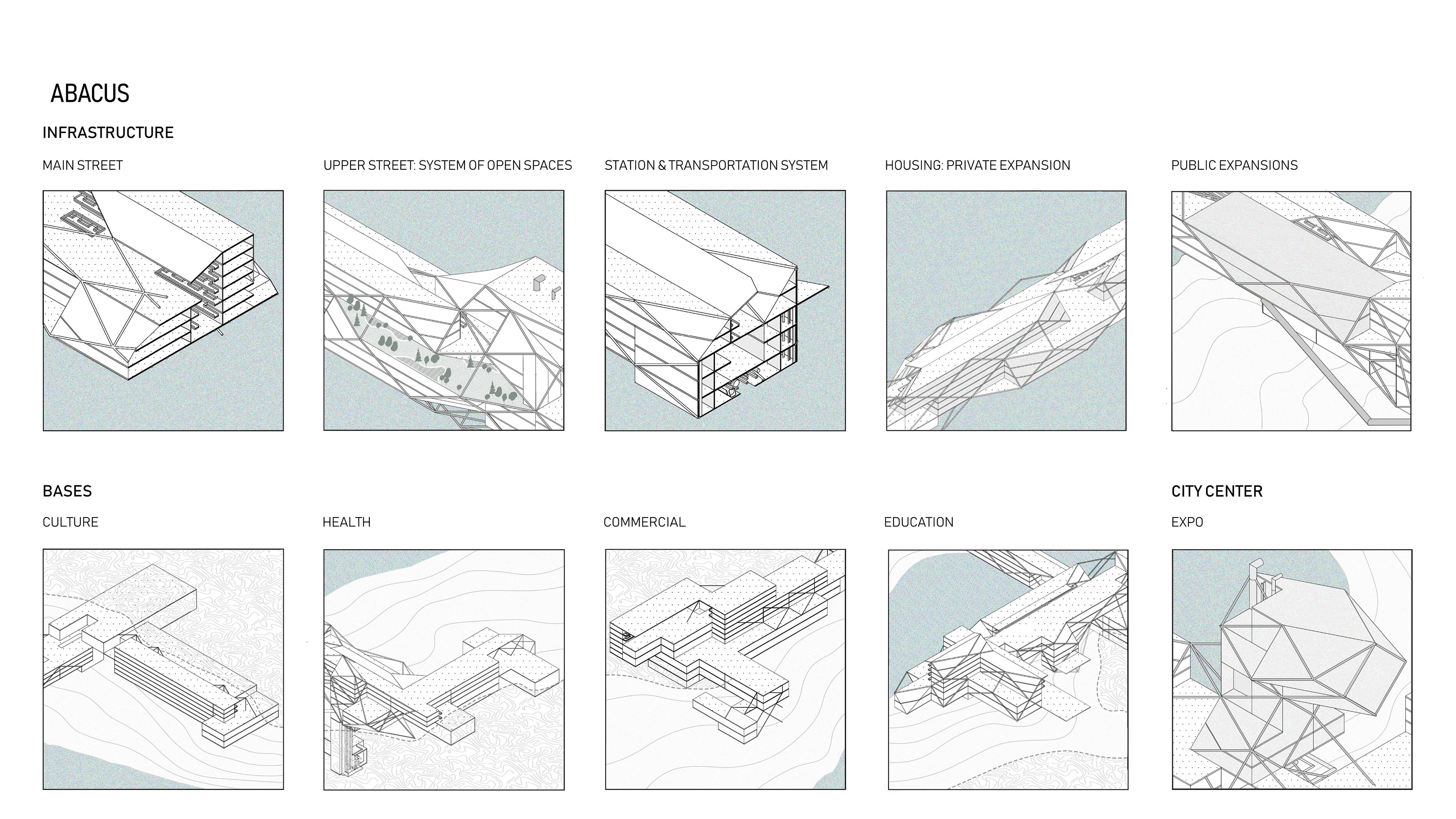 ABACUS

INFRASTRUCTURE

MAIN STREET

UPPER STREET: SYSTEM OF OPEN SPACES

STATION & TRANSPORTATION SYSTEM

HOUSING: PRIVATE EXPANSION

PUBLIC EXPANSIONS

BASES

CULTURE

HEALTH

COMMERCIAL

EDUCATION

CITY CENTER

EXPO