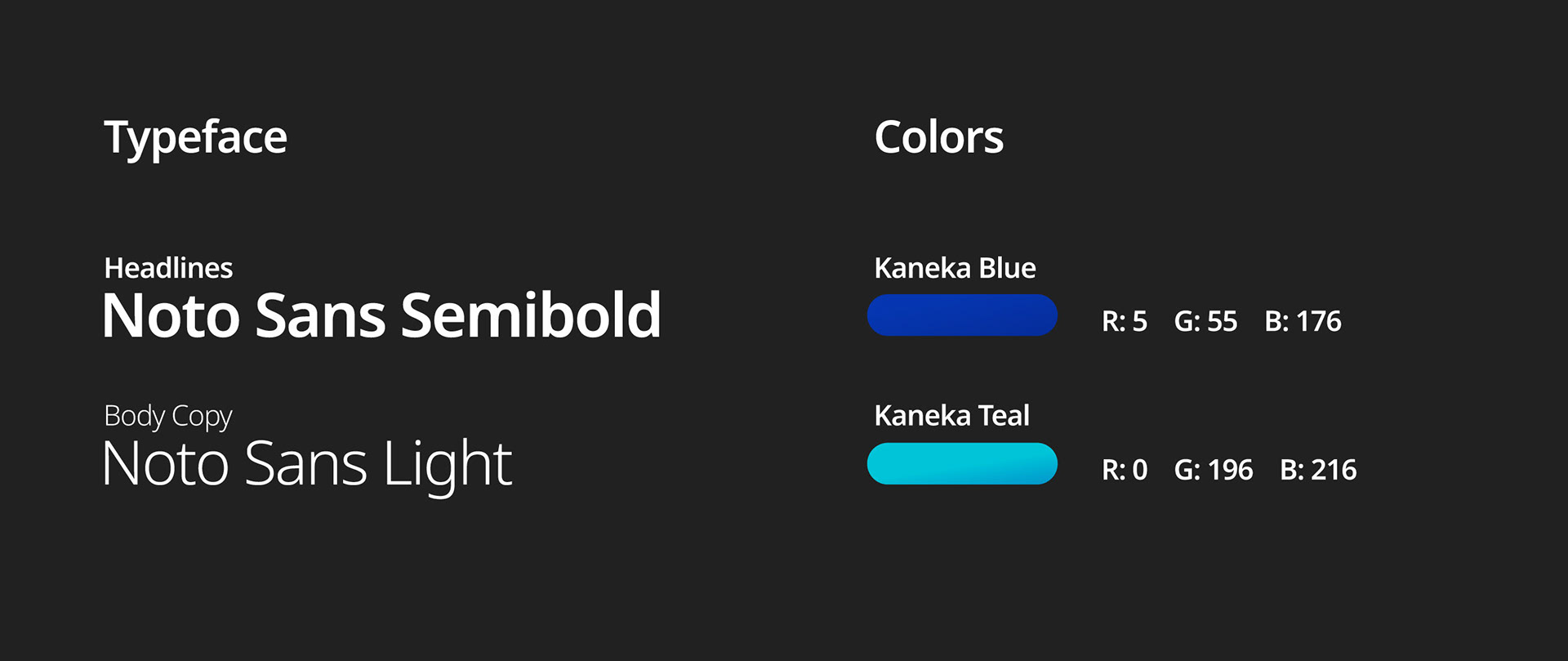 Typeface

Headlines
Noto Sans Semibold

Body Copy
Noto Sans Light

Colors

Kaneka Blue
R: 5 G: 55 B: 176

Kaneka Teal
R: 0 G: 196 B: 216