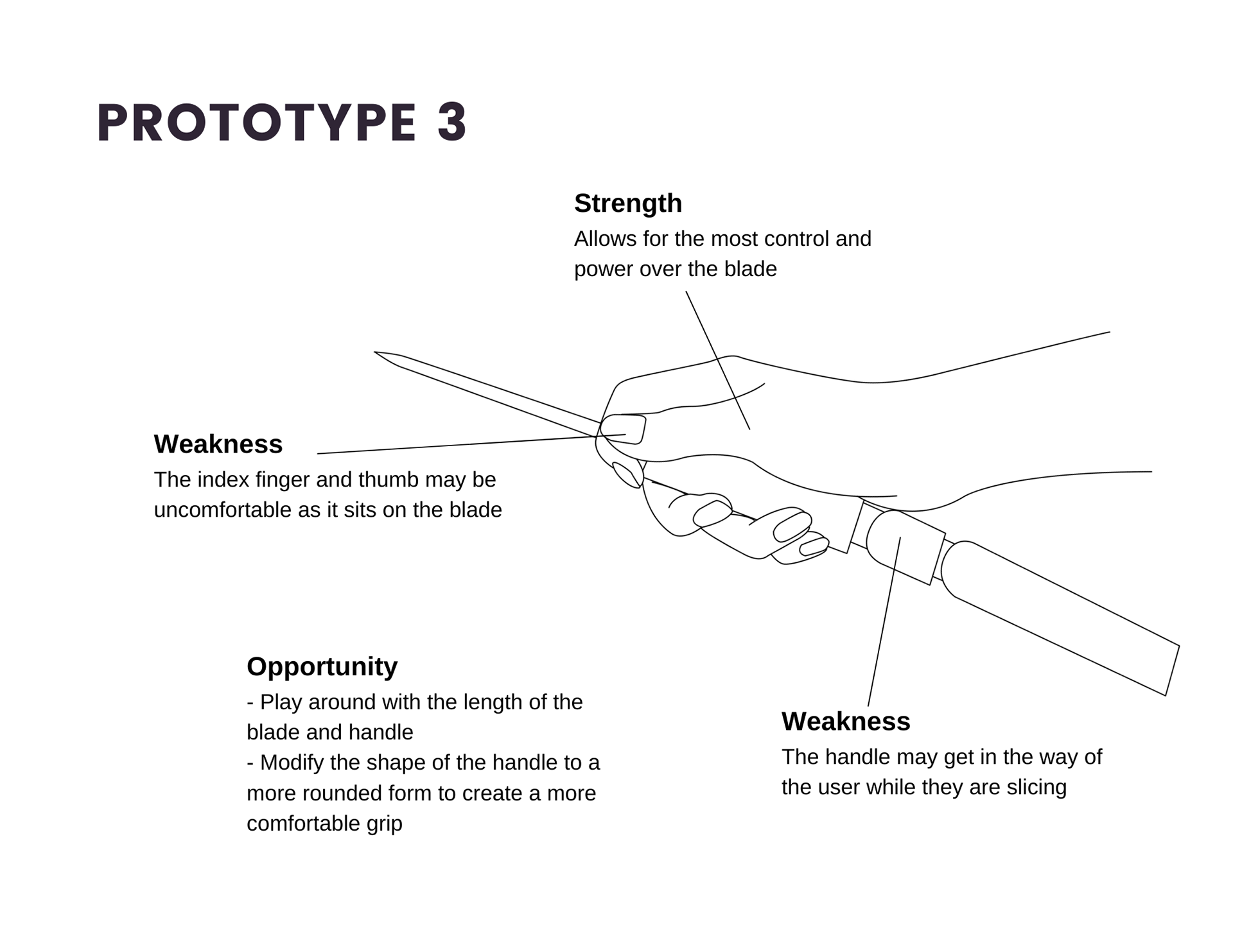 PROTOTYPE 3

Strength
Allows for the most control and power over the blade

Weakness
The index finger and thumb may be uncomfortable as it sits on the blade

Opportunity
- Play around with the length of the blade and handle
- Modify the shape of the handle to a more rounded form to create a more comfortable grip

Weakness
The handle may get in the way of the user while they are slicing