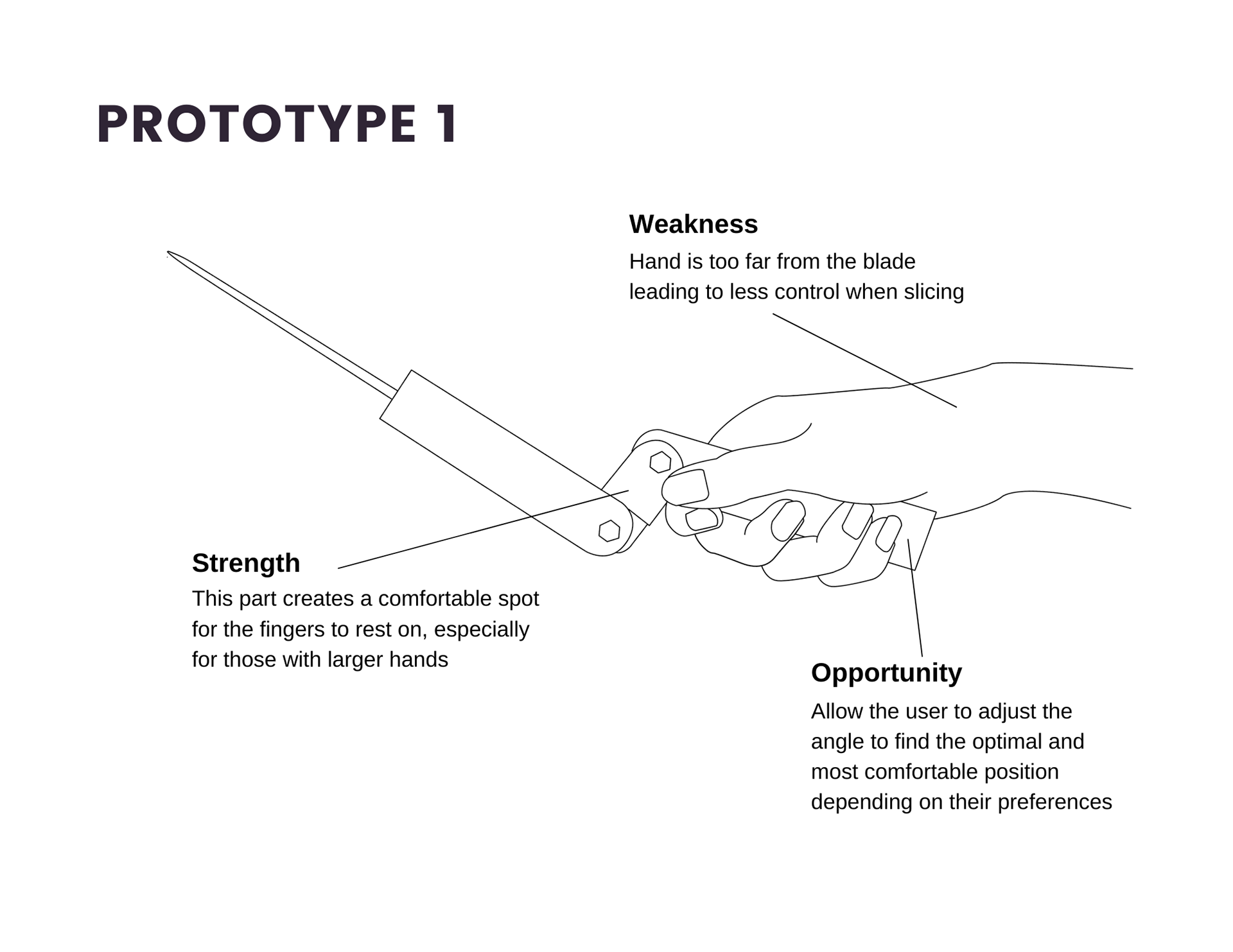 PROTOTYPE 1

Weakness
Hand is too far from the blade leading to less control when slicing

Strength
This part creates a comfortable spot for the fingers to rest on, especially for those with larger hands

Opportunity
Allow the user to adjust the angle to find the optimal and most comfortable position depending on their preferences