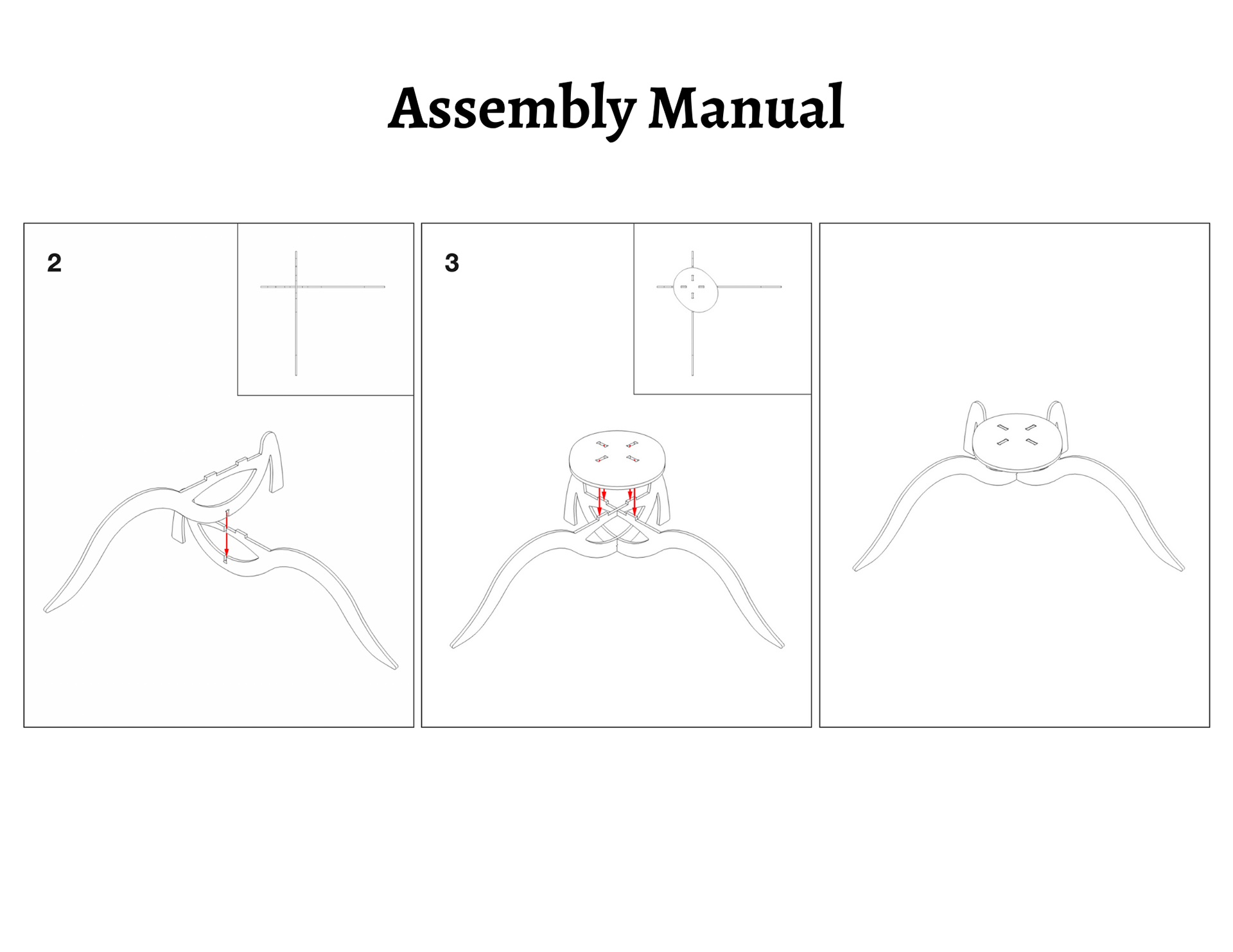 Assembly Manual

2

3