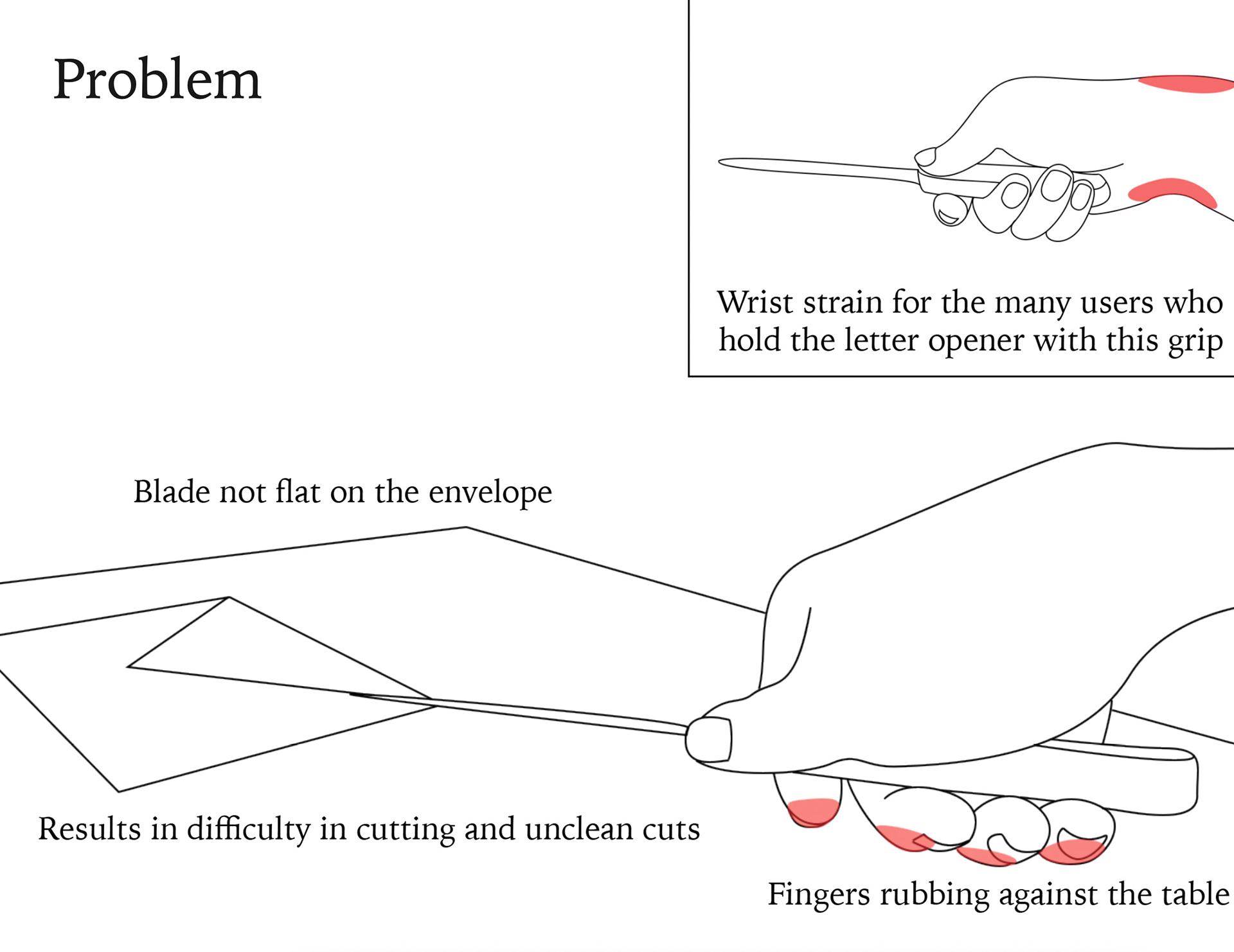 Problem

Wrist strain for the many users who hold the letter opener with this grip

Blade not flat on the envelope

Results in difficulty in cutting and unclean cuts

Fingers rubbing against the table