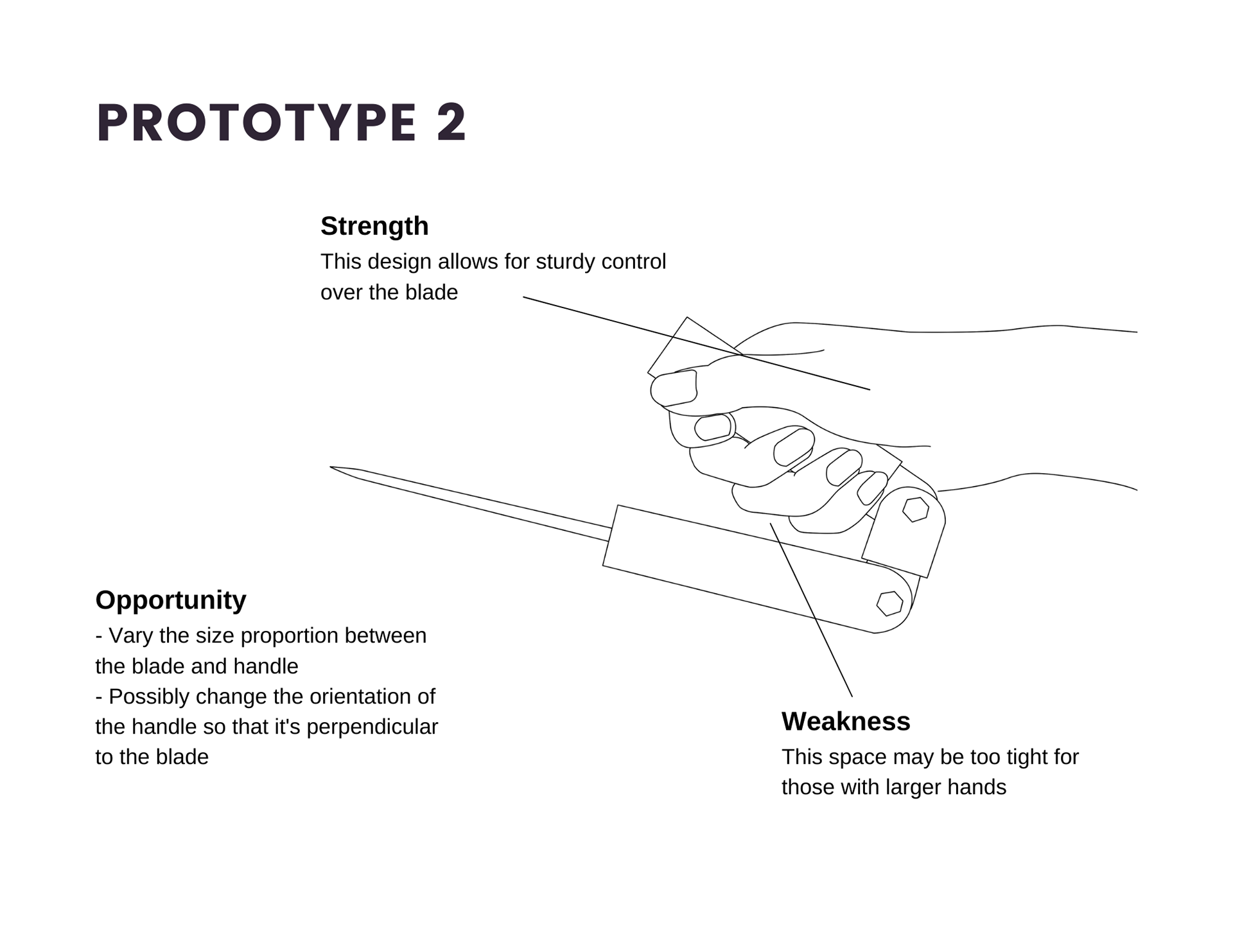 PROTOTYPE 2

Strength
This design allows for sturdy control over the blade

Opportunity
- Vary the size proportion between the blade and handle
- Possibly change the orientation of the handle so that it's perpendicular to the blade

Weakness
This space may be too tight for those with larger hands