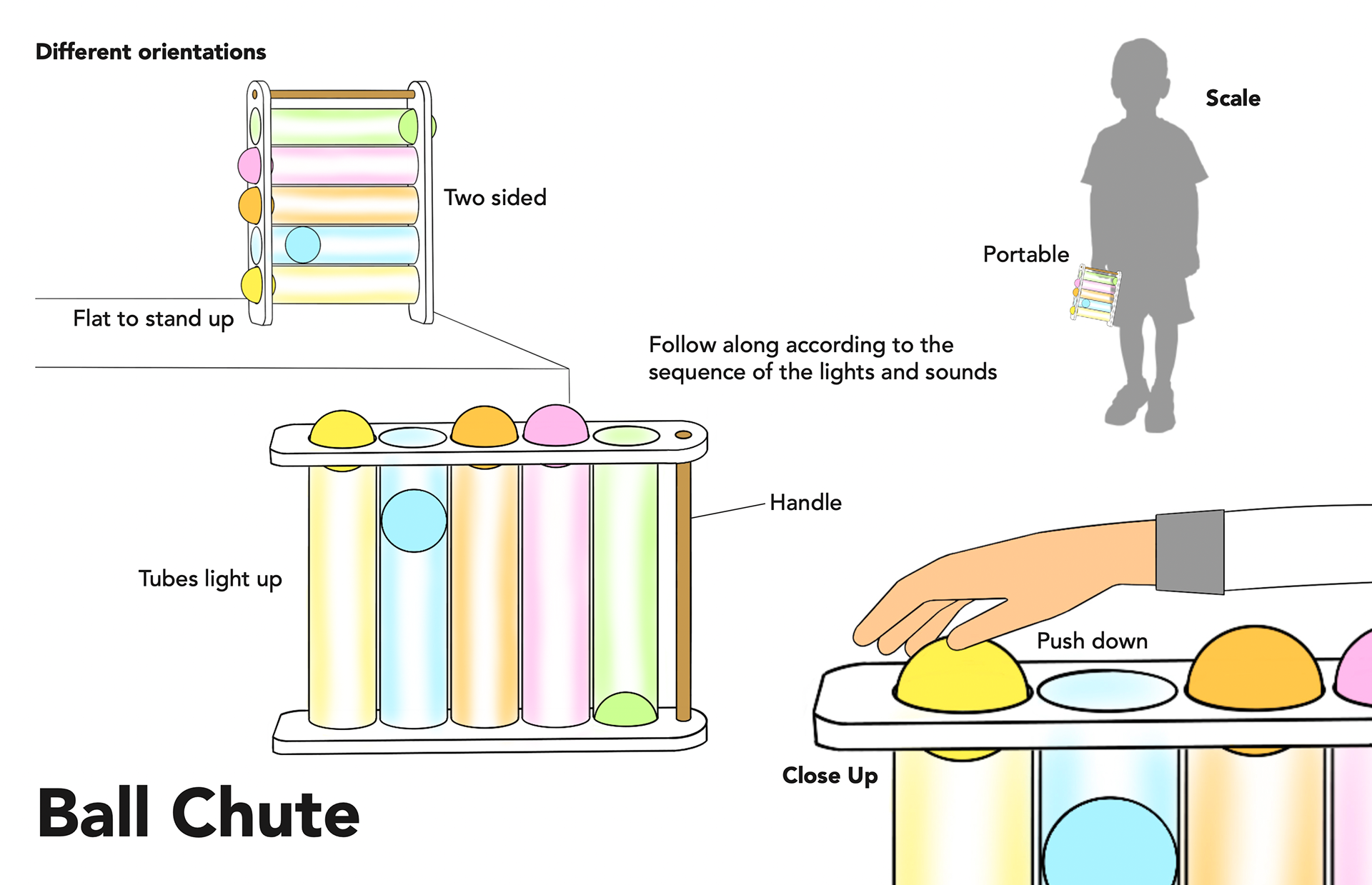 Different orientations

Two sided

Flat to stand up

Scale

Portable

Follow along according to the sequence of the lights and sounds

Handle

Tubes light up

Push down

Close Up

Ball Chute