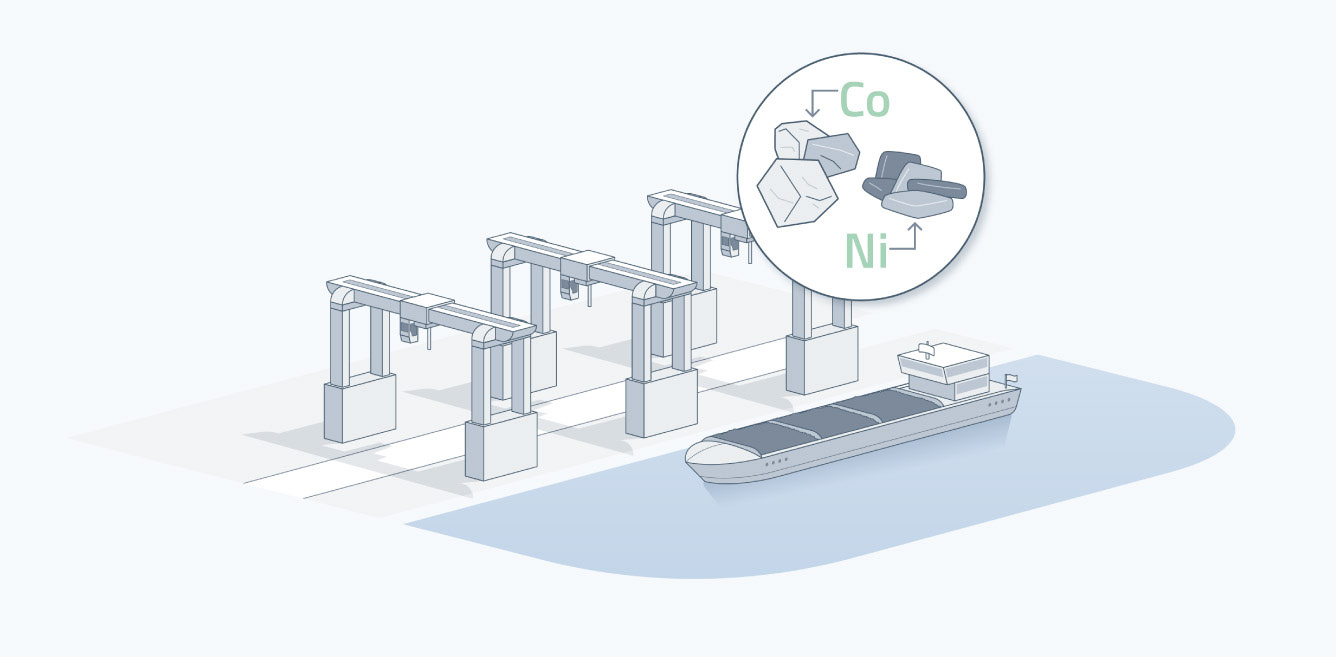 Co
Ni