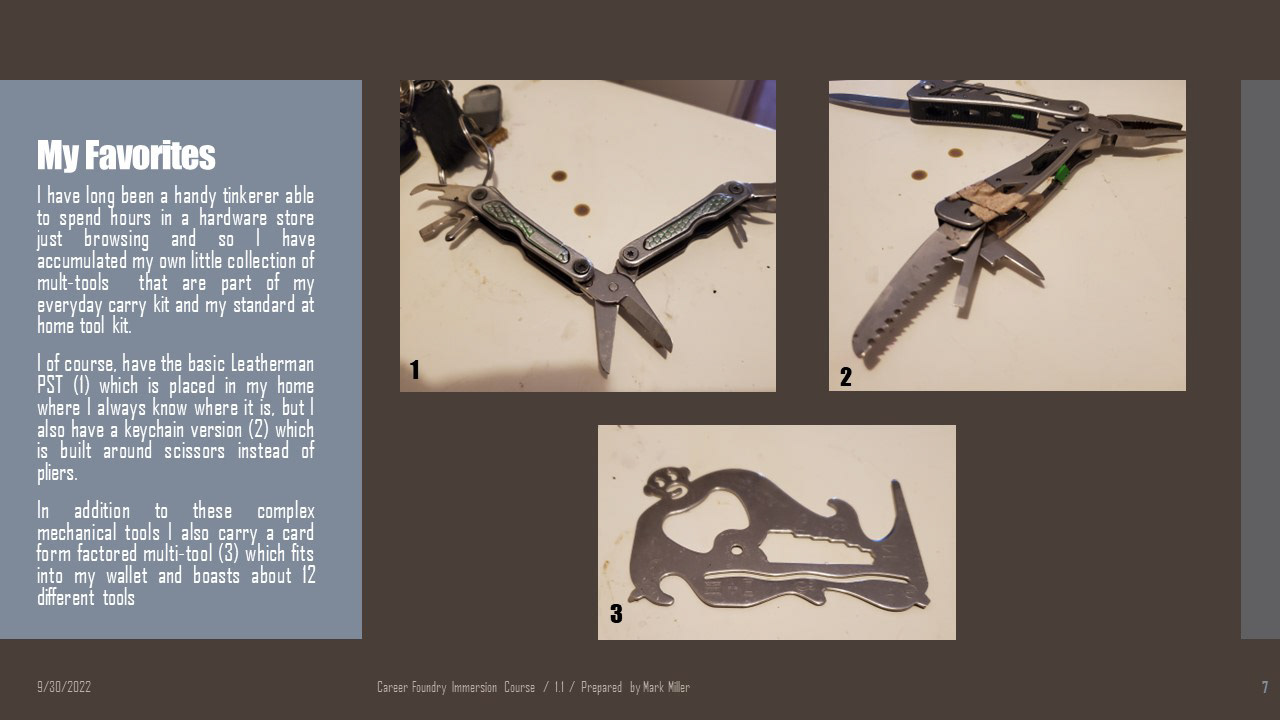 My Favorites

I have long been a handy tinkerer able to spend hours in a hardware store just browsing and so I have accumulated my own little collection of mult-tools that are part of my everyday carry kit and my standard at home tool kit.

I of course, have the basic Leatherman PST (1) which is placed in my home where I always know where it is, but I also have a keychain version (2) which is built around scissors instead of pliers.

In addition to these complex mechanical tools I also carry a card form factored multi-tool (3) which fits into my wallet and boasts about 12 different tools

1

2

3

9/30/2022

Career Foundry Immersion Course / 1.1 / Prepared by Mark Miller

7