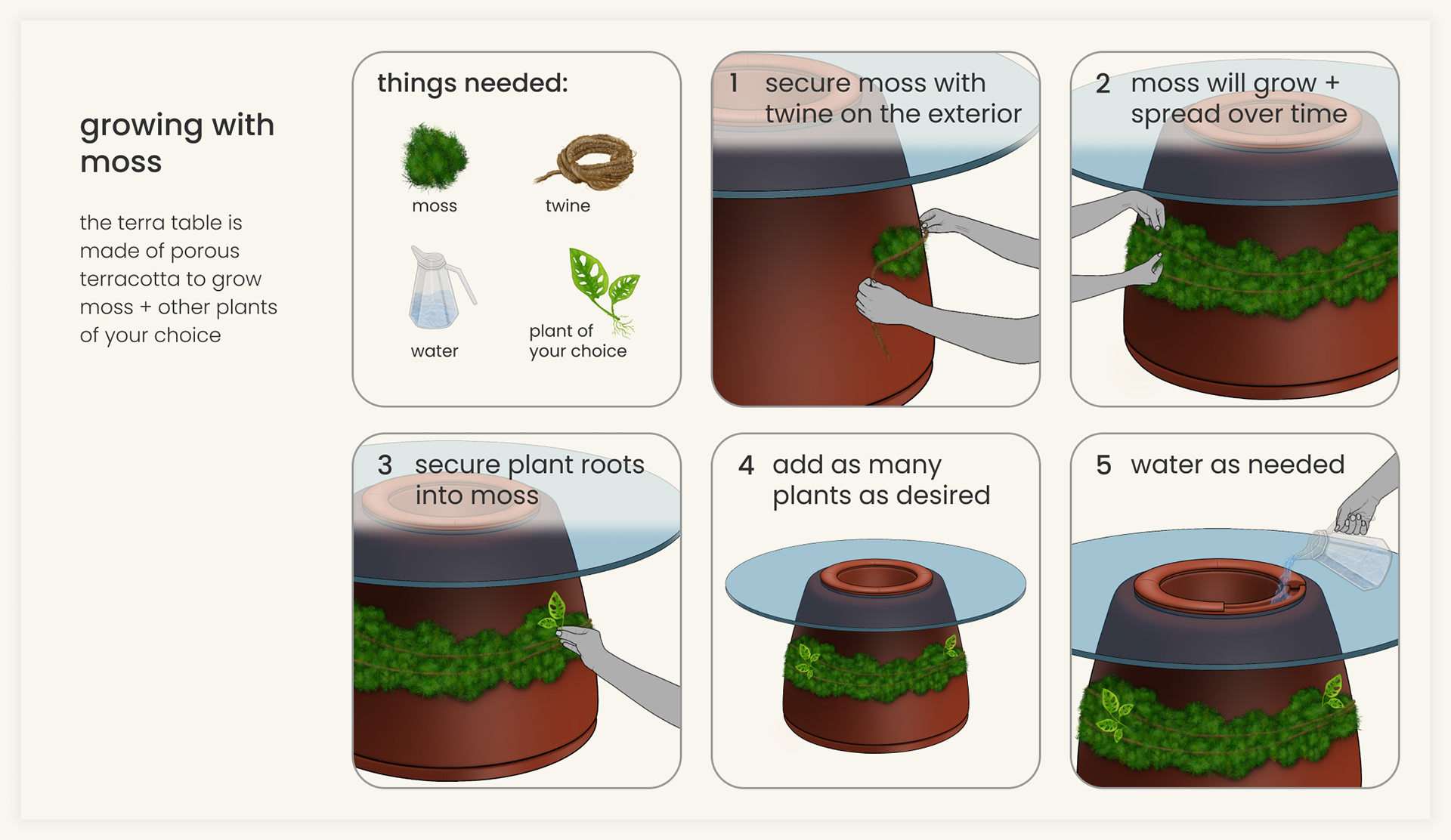 growing with moss

the terra table is made of porous terracotta to grow moss + other plants of your choice

things needed:

moss

twine

water

plant of your choice

1 secure moss with twine on the exterior

2 moss will grow + spread over time

3 secure plant roots into moss

4 add as many plants as desired

5 water as needed