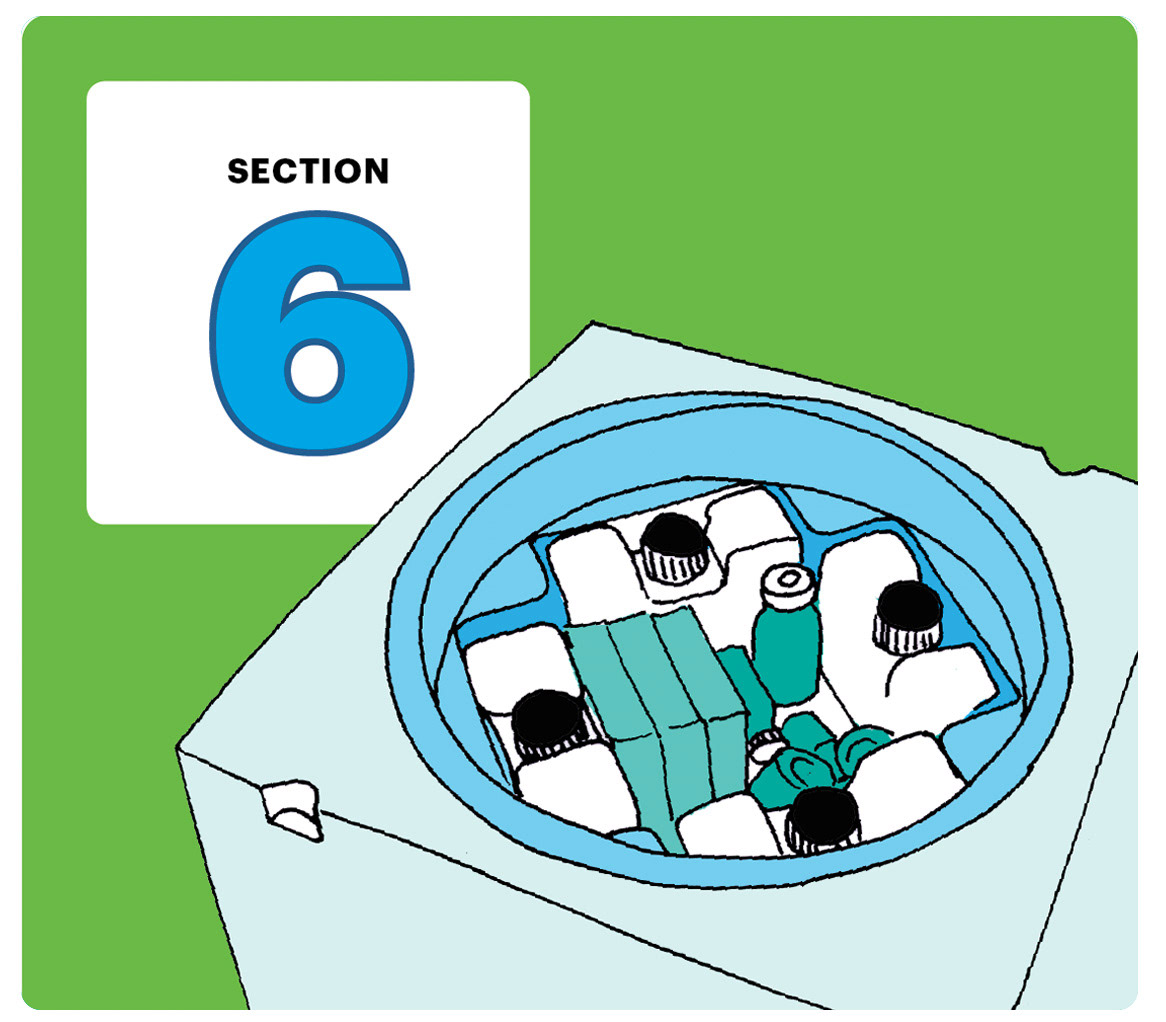 SECTION
6