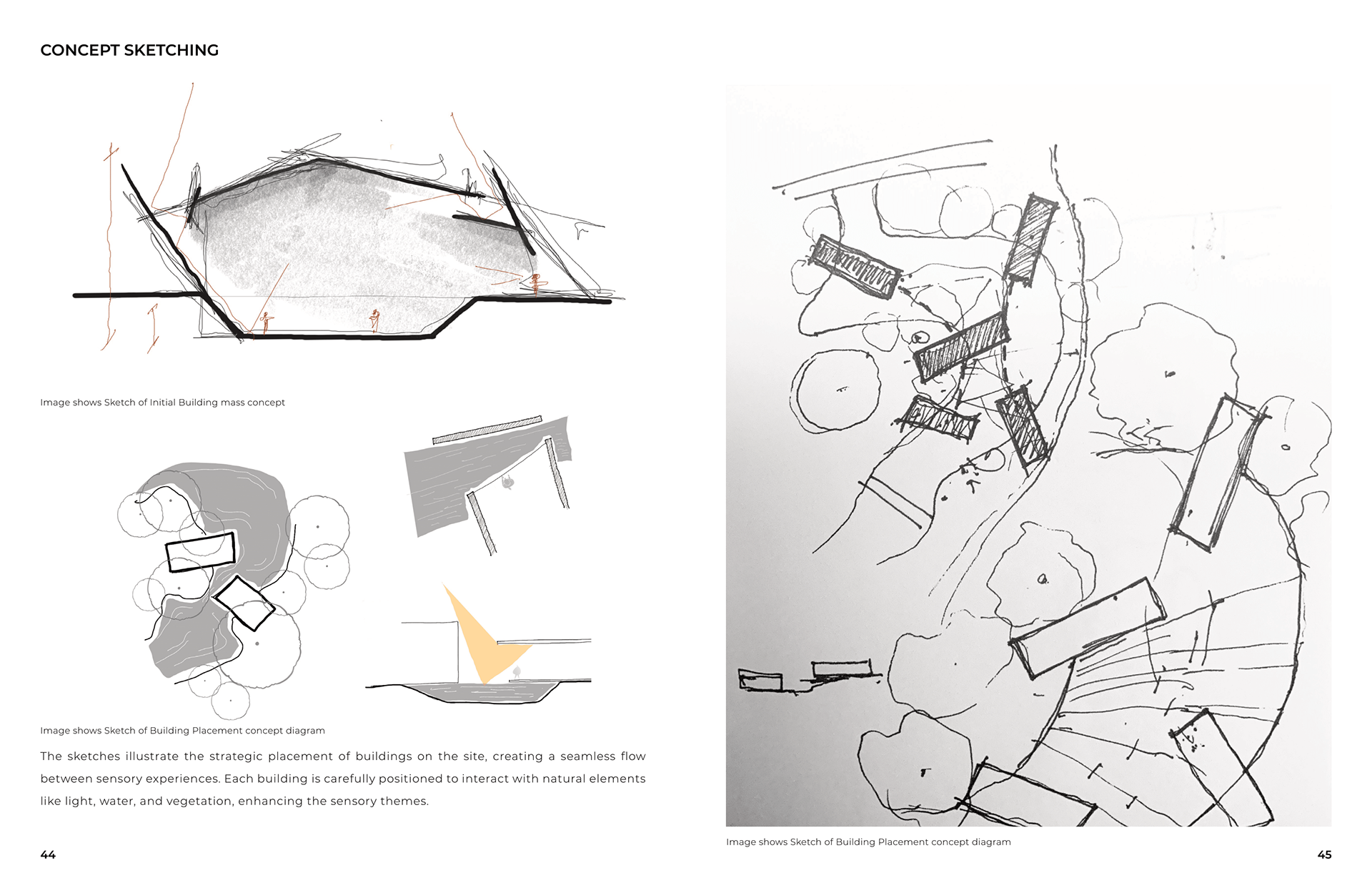 CONCEPT SKETCHING

Image shows Sketch of Initial Building mass concept

Image shows Sketch of Building Placement concept diagram

The sketches illustrate the strategic placement of buildings on the site, creating a seamless flow between sensory experiences. Each building is carefully positioned to interact with natural elements like light, water, and vegetation, enhancing the sensory themes.

44

Image shows Sketch of Building Placement concept diagram

45