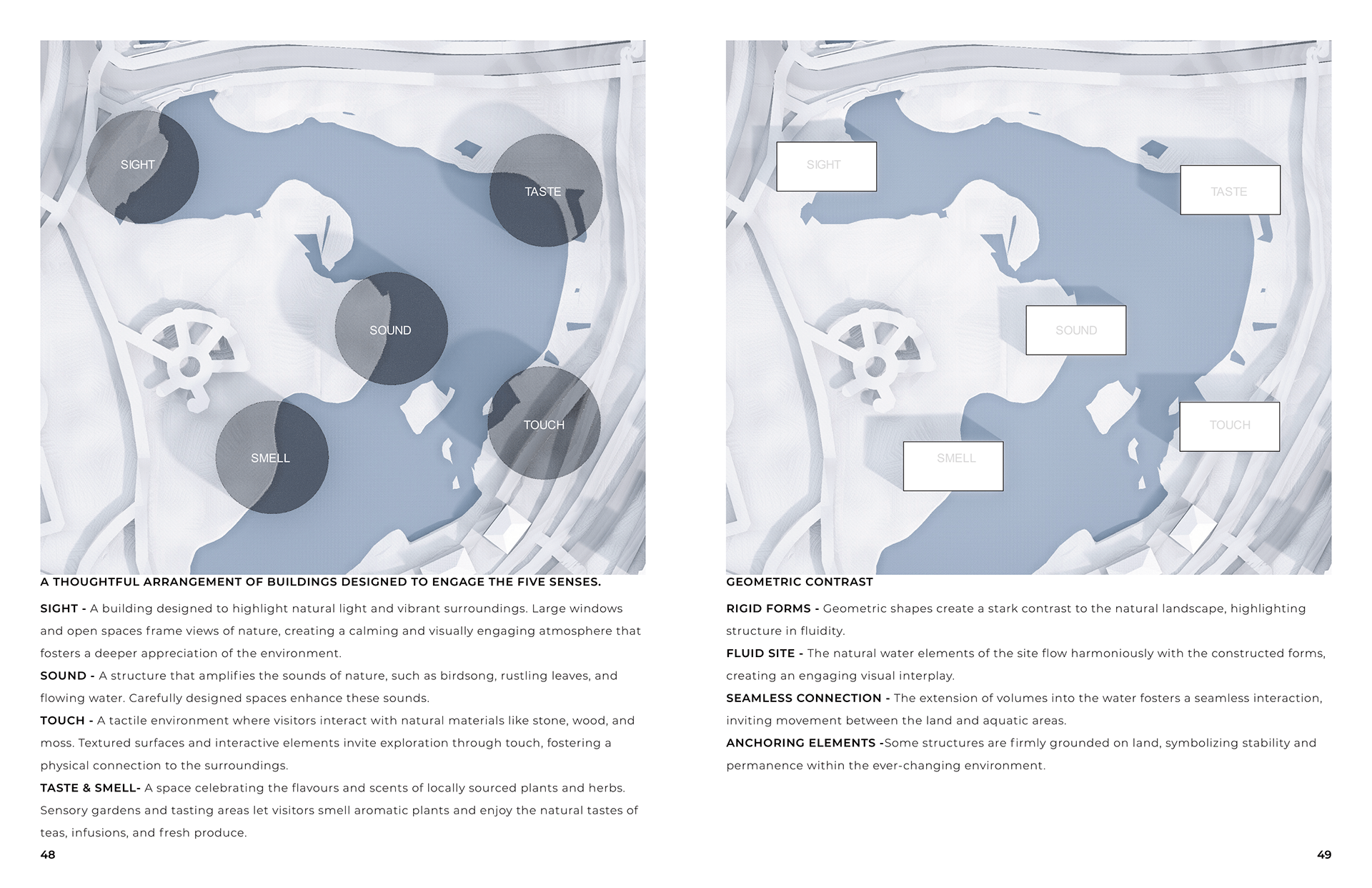 SIGHT

TASTE

SOUND

TOUCH

SMELL

A THOUGHTFUL ARRANGEMENT OF BUILDINGS DESIGNED TO ENGAGE THE FIVE SENSES.

SIGHT - A building designed to highlight natural light and vibrant surroundings. Large windows and open spaces frame views of nature, creating a calming and visually engaging atmosphere that fosters a deeper appreciation of the environment.

SOUND - A structure that amplifies the sounds of nature, such as birdsong, rustling leaves, and flowing water. Carefully designed spaces enhance these sounds.

TOUCH - A tactile environment where visitors interact with natural materials like stone, wood, and moss. Textured surfaces and interactive elements invite exploration through touch, fostering a physical connection to the surroundings.

TASTE & SMELL- A space celebrating the flavours and scents of locally sourced plants and herbs. Sensory gardens and tasting areas let visitors smell aromatic plants and enjoy the natural tastes of teas, infusions, and fresh produce.

48

SIGHT

TASTE

SOUND

TOUCH

SMELL

GEOMETRIC CONTRAST

RIGID FORMS - Geometric shapes create a stark contrast to the natural landscape, highlighting structure in fluidity.

FLUID SITE - The natural water elements of the site flow harmoniously with the constructed forms, creating an engaging visual interplay.

SEAMLESS CONNECTION - The extension of volumes into the water fosters a seamless interaction, inviting movement between the land and aquatic areas.

ANCHORING ELEMENTS -Some structures are firmly grounded on land, symbolizing stability and permanence within the ever-changing environment.

49