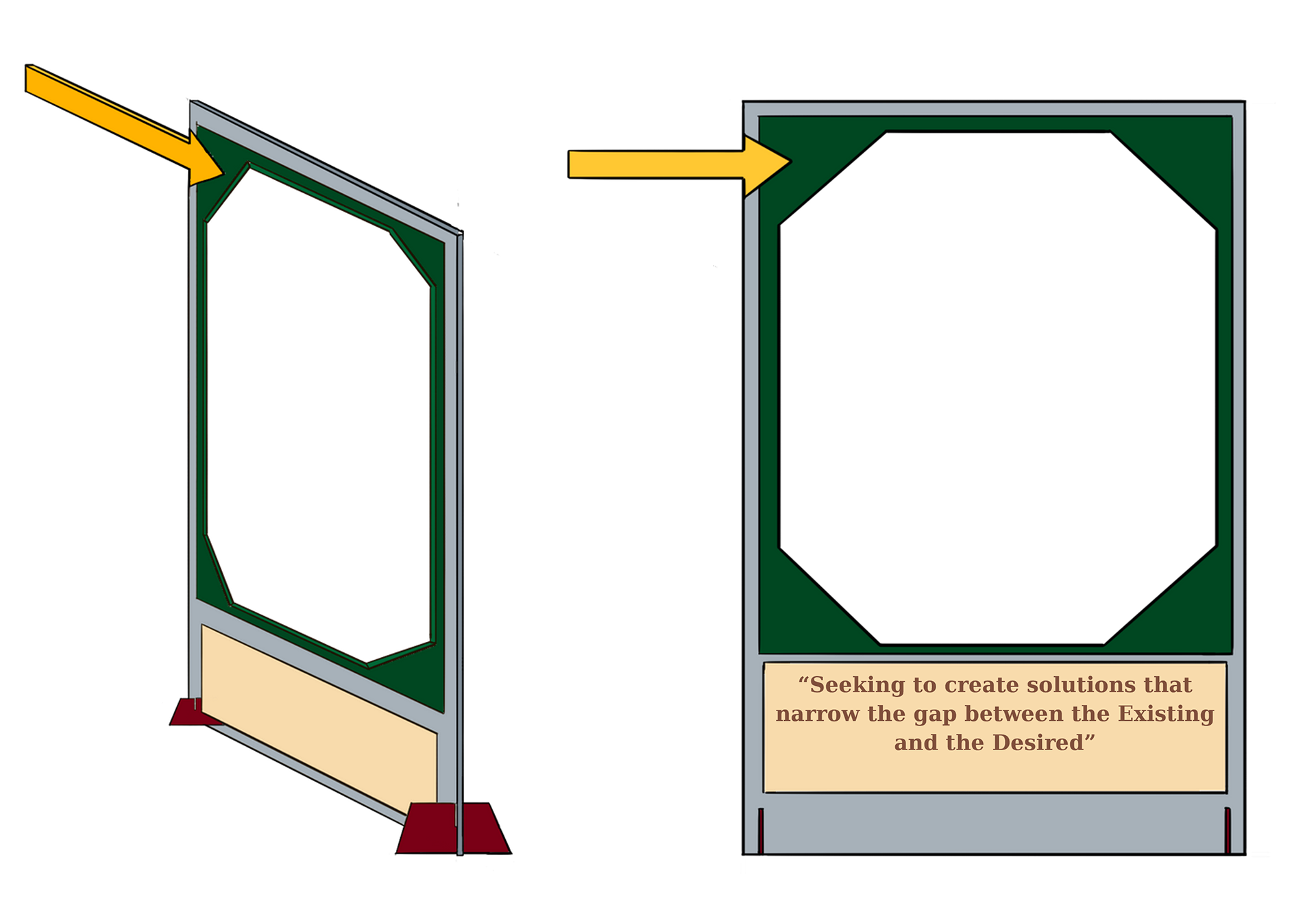 “Seeking to create solutions that narrow the gap between the Existing and the Desired”