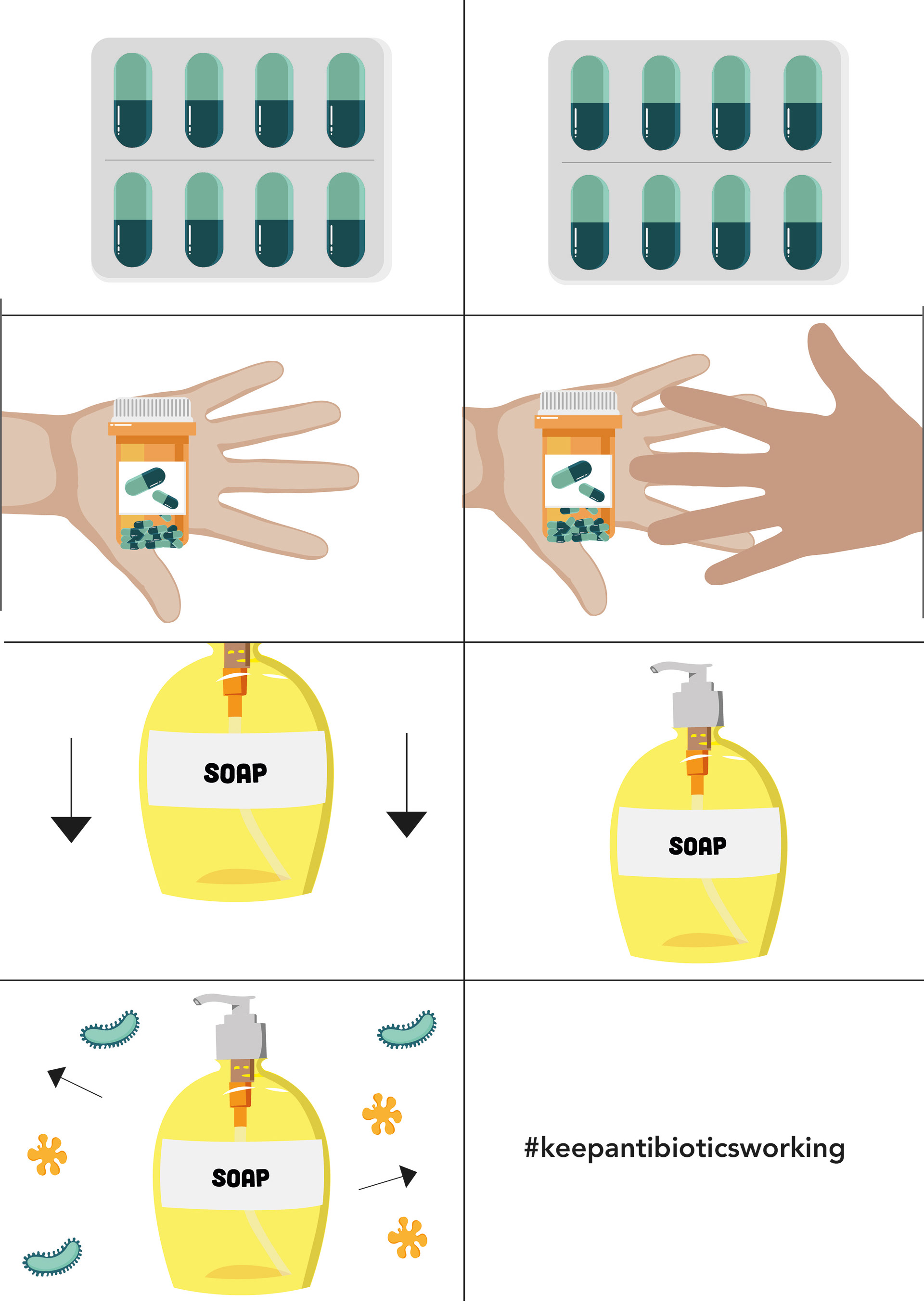 SOAP

SOAP

SOAP

#keepantibioticsworking