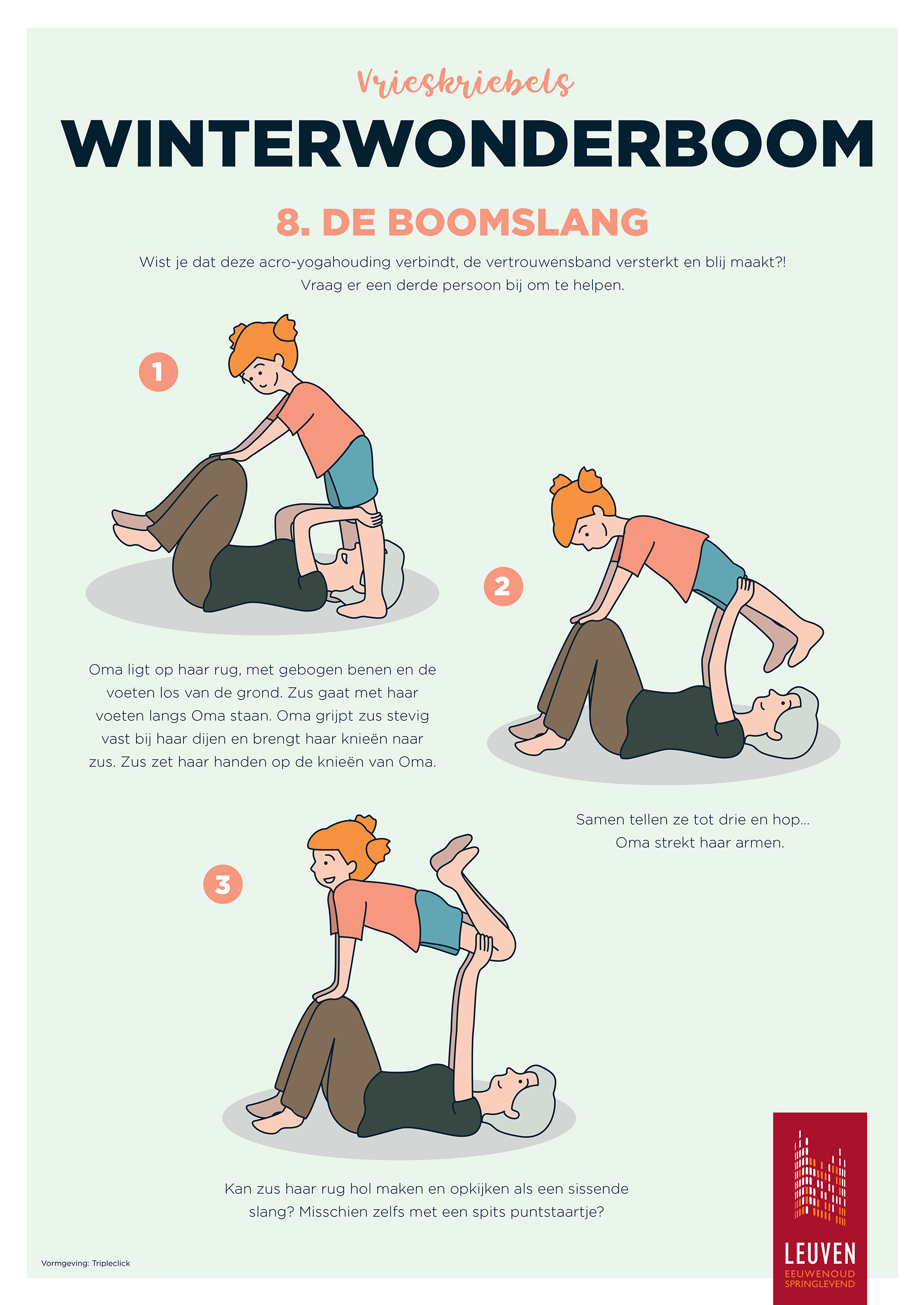 Vrieskriebels

WINTERWONDERBOOM

8. DE BOOMSLANG

Wist je dat deze acro-yogahouding verbindt, de vertrouwensband versterkt en blij maakt?! Vraag er een derde persoon bij om te helpen.

1

Oma ligt op haar rug, met gebogen benen en de voeten los van de grond. Zus gaat met haar voeten langs Oma staan. Oma grijpt zus stevig vast bij haar dijen en brengt haar knieën naar zus. Zus zet haar handen op de knieën van Oma.

2

Samen tellen ze tot drie en hop... Oma strekt haar armen.

3

Kan zus haar rug hol maken en opkijken als een sissende slang? Misschien zelfs met een spits puntstaartje?

Vormgeving: Tripleclick

LEUVEN
EEUWENOUD
SPRINGLEVEND