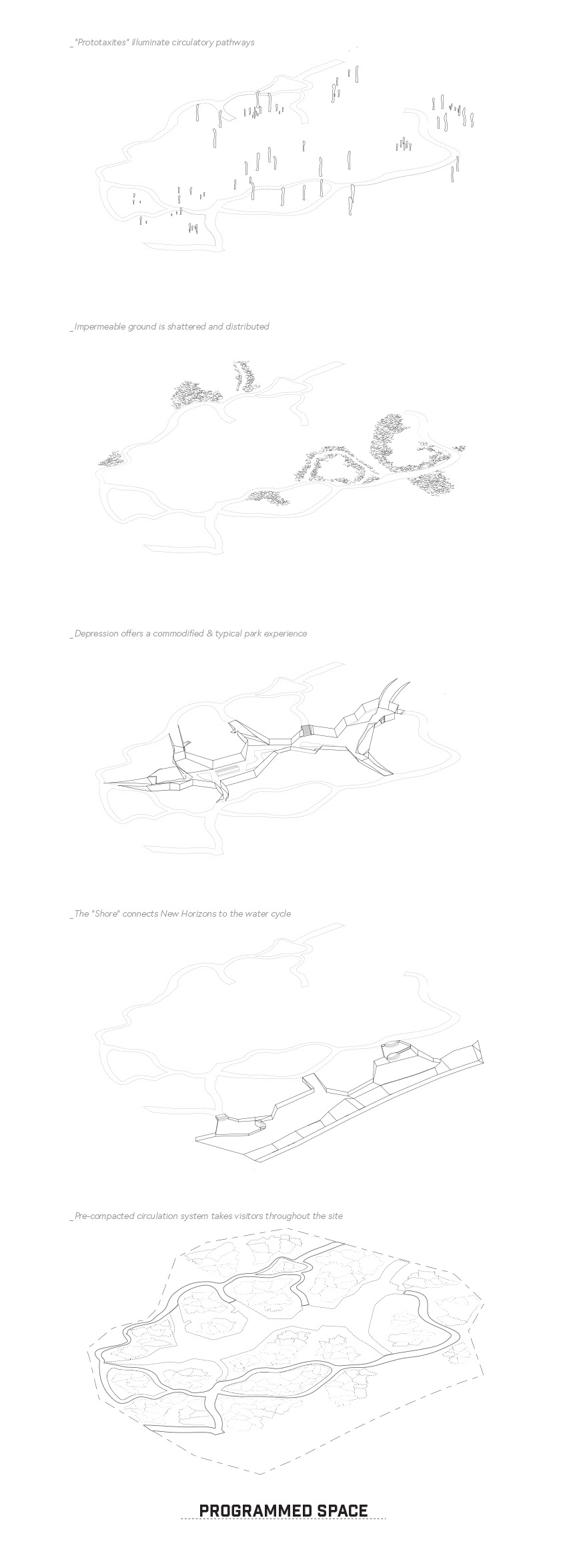 _"Prototaxites" illuminate circulatory pathways

_Impermeable ground is shattered and distributed

_Depression offers a commodified & typical park experience

_The "Shore" connects New Horizons to the water cycle

_Pre-compacted circulation system takes visitors throughout the site

PROGRAMMED SPACE