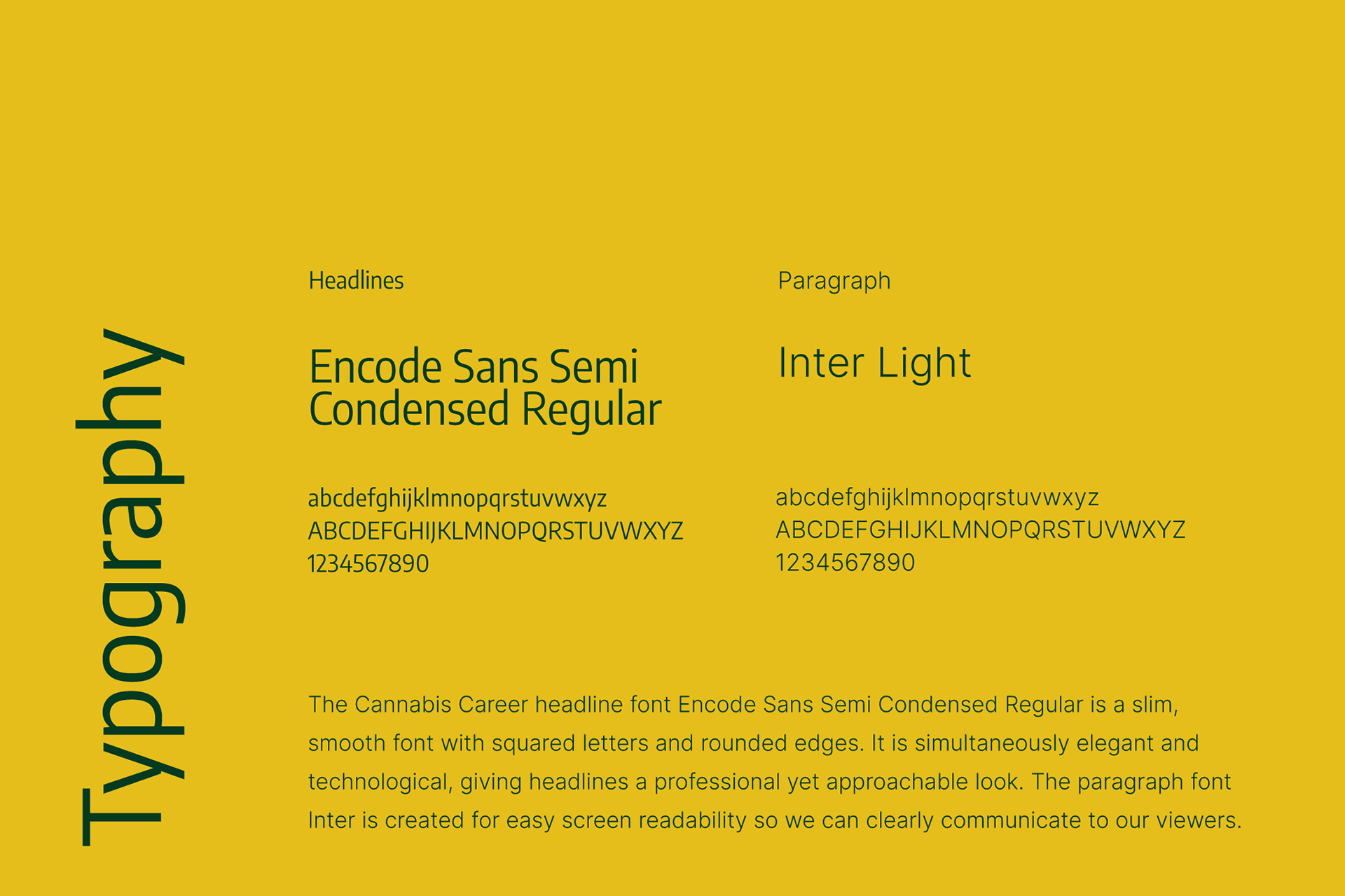 Typography

Headlines

Encode Sans Semi Condensed Regular

abcdefghijklmnopqrstuvwxyz
ABCDEFGHIJKLMNOPQRSTUVWXYZ
1234567890

Paragraph

Inter Light

abcdefghijklmnopqrstuvwxyz
ABCDEFGHIJKLMNOPQRSTUVWXYZ
1234567890

The Cannabis Career headline font Encode Sans Semi Condensed Regular is a slim, smooth font with squared letters and rounded edges. It is simultaneously elegant and technological, giving headlines a professional yet approachable look. The paragraph font Inter is created for easy screen readability so we can clearly communicate to our viewers.