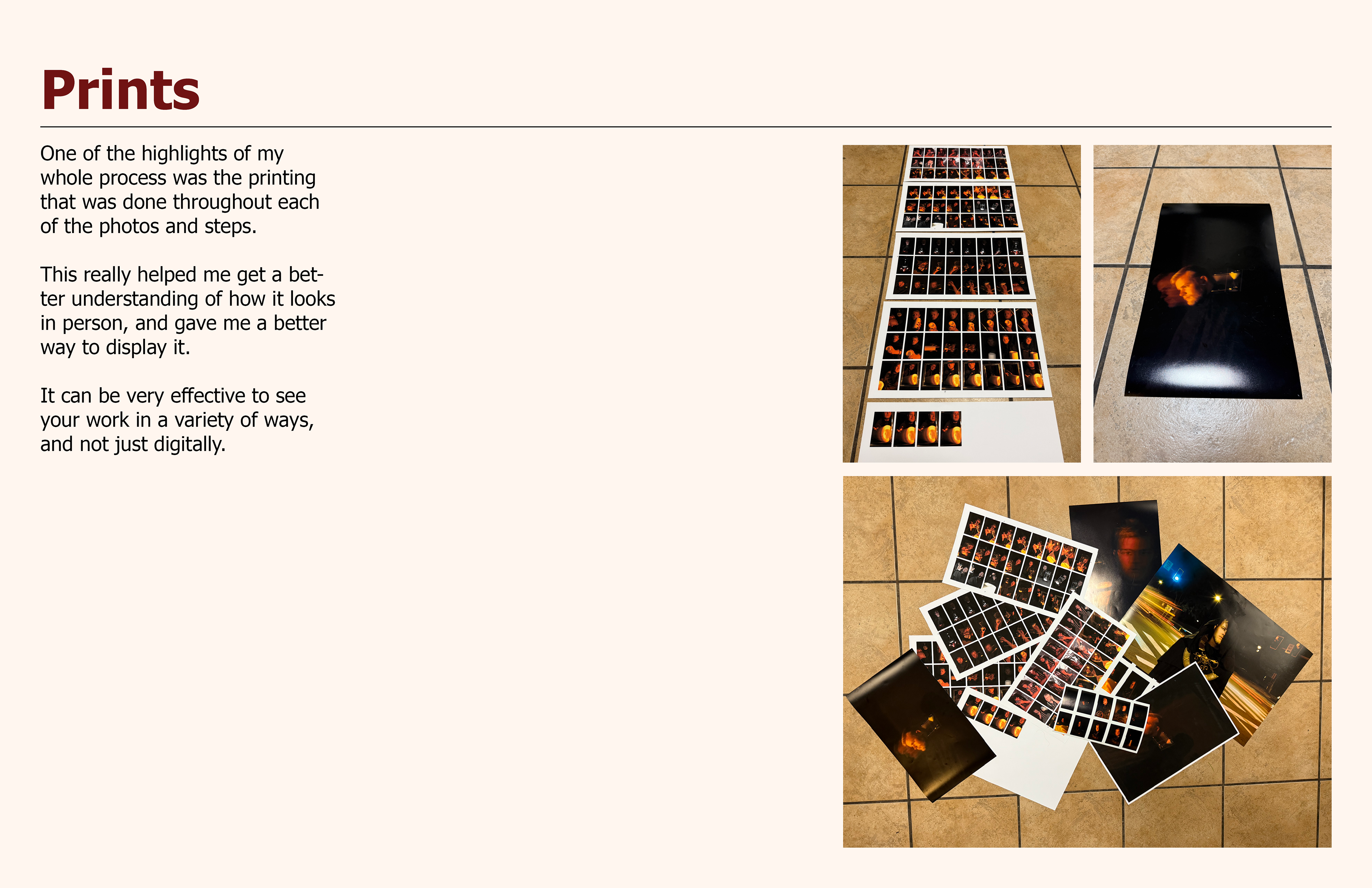 Prints

One of the highlights of my whole process was the printing that was done throughout each of the photos and steps.

This really helped me get a better understanding of how it looks in person, and gave me a better way to display it.

It can be very effective to see your work in a variety of ways, and not just digitally.