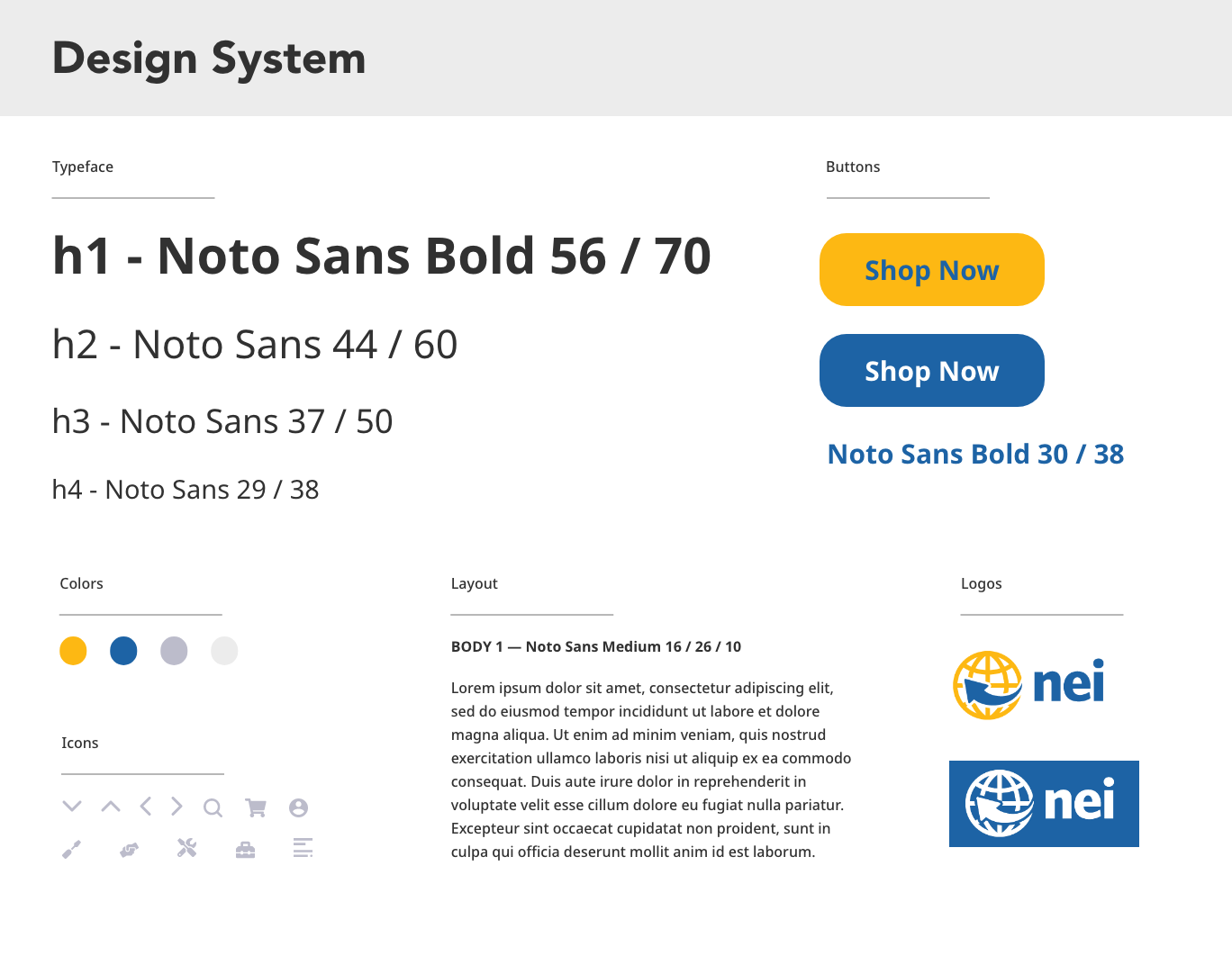 Design System

Typeface

h1 - Noto Sans Bold 56 / 70

h2 - Noto Sans 44 / 60

h3 - Noto Sans 37 / 50

h4 - Noto Sans 29 / 38

Buttons

Shop Now

Shop Now

Noto Sans Bold 30 / 38

Colors

Icons

Layout

BODY 1 — Noto Sans Medium 16 / 26 / 10

Lorem ipsum dolor sit amet, consectetur adipiscing elit, sed do eiusmod tempor incididunt ut labore et dolore magna aliqua. Ut enim ad minim veniam, quis nostrud exercitation ullamco laboris nisi ut aliquip ex ea commodo consequat. Duis aute irure dolor in reprehenderit in voluptate velit esse cillum dolore eu fugiat nulla pariatur. Excepteur sint occaecat cupidatat non proident, sunt in culpa qui officia deserunt mollit anim id est laborum.

Logos

nei

nei