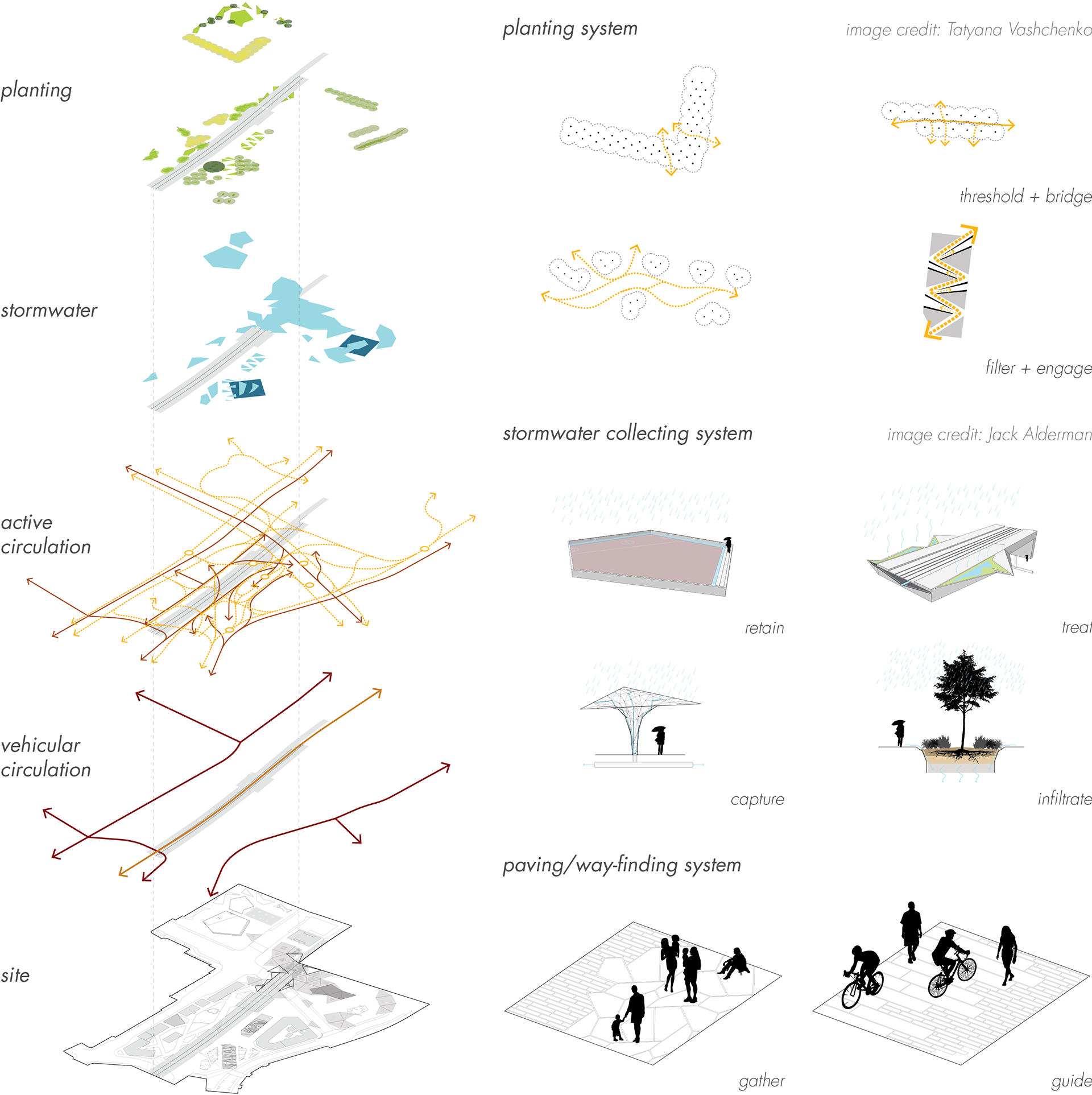 planting

stormwater

active circulation

vehicular circulation

site

planting system

image credit: Tatyana Vashchenko

threshold + bridge

filter + engage

stormwater collecting system

image credit: Jack Alderman

retain

treat

capture

infiltrate

paving/way-finding system

gather

guide