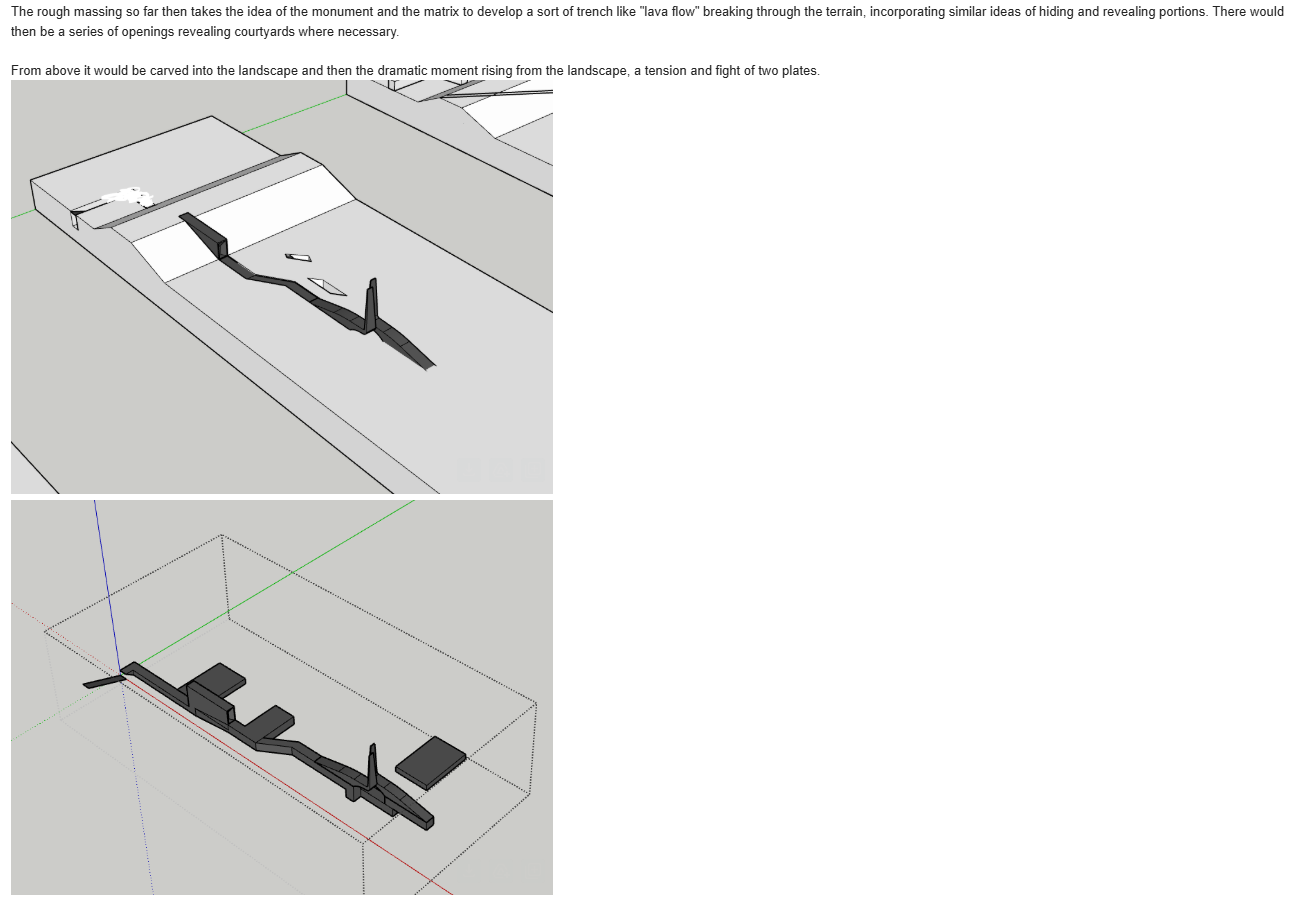 The rough massing so far then takes the idea of the monument and the matrix to develop a sort of trench like "lava flow" breaking through the terrain, incorporating similar ideas of hiding and revealing portions. There would then be a series of openings revealing courtyards where necessary.

From above it would be carved into the landscape and then the dramatic moment rising from the landscape, a tension and fight of two plates.