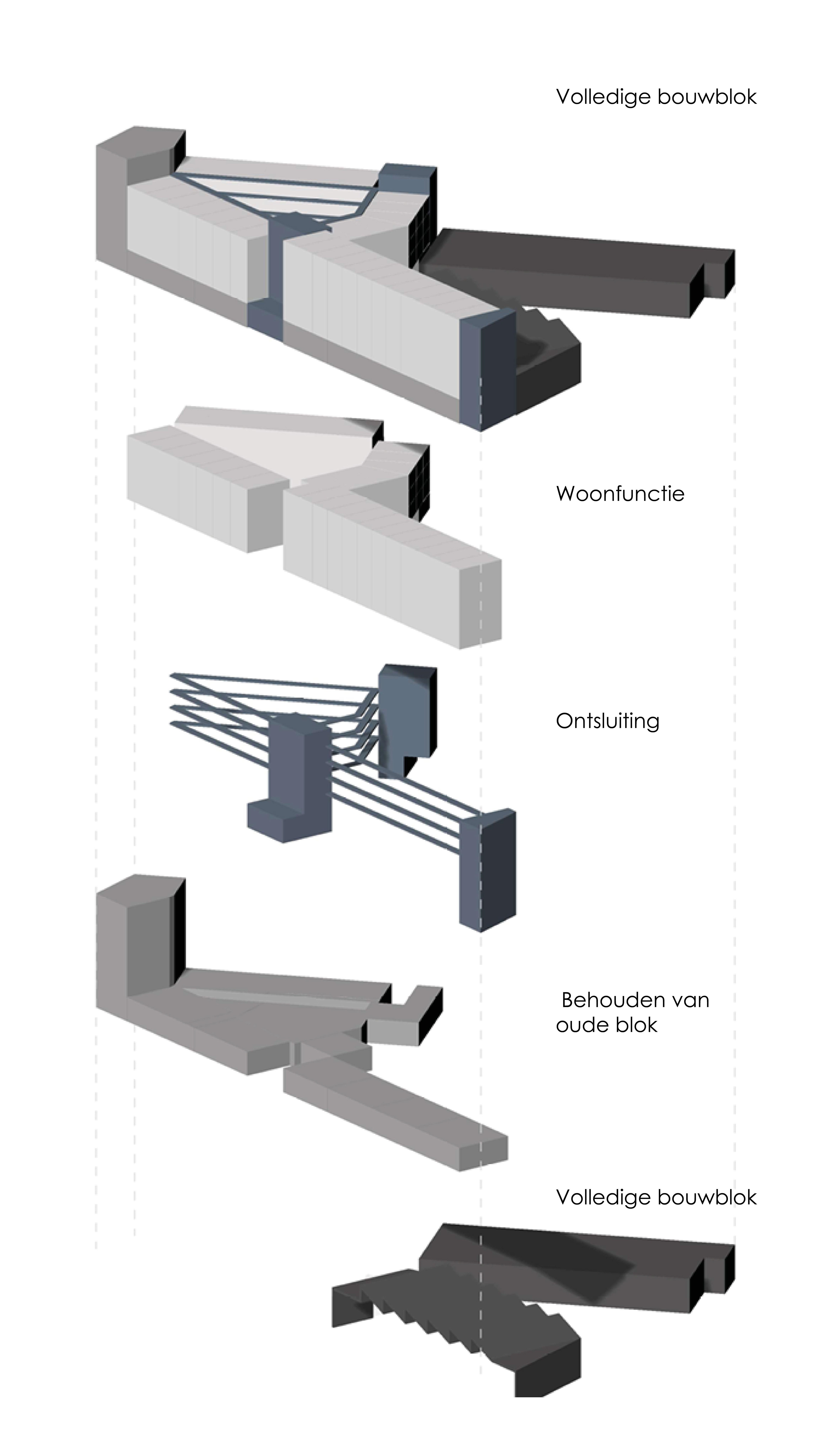 Volledige bouwblok

Woonfunctie

Ontsluiting

Behouden van oude blok

Volledige bouwblok