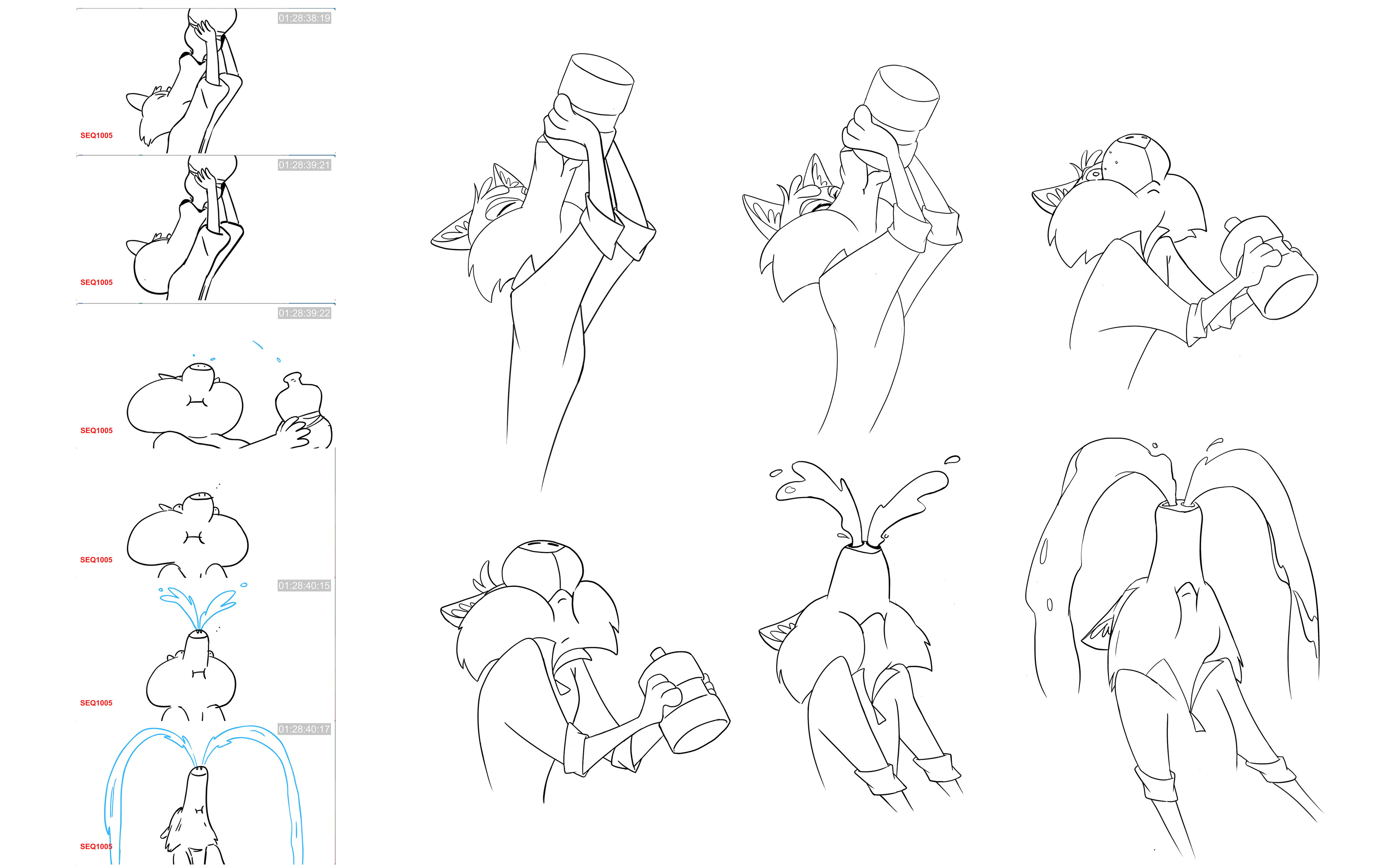 01:28:38:19
SEQ1005
01:28:39:21
SEQ1005
01:28:39:22
SEQ1005
SEQ1005
01:28:40:15
SEQ1005
01:28:40:17
SEQ1005