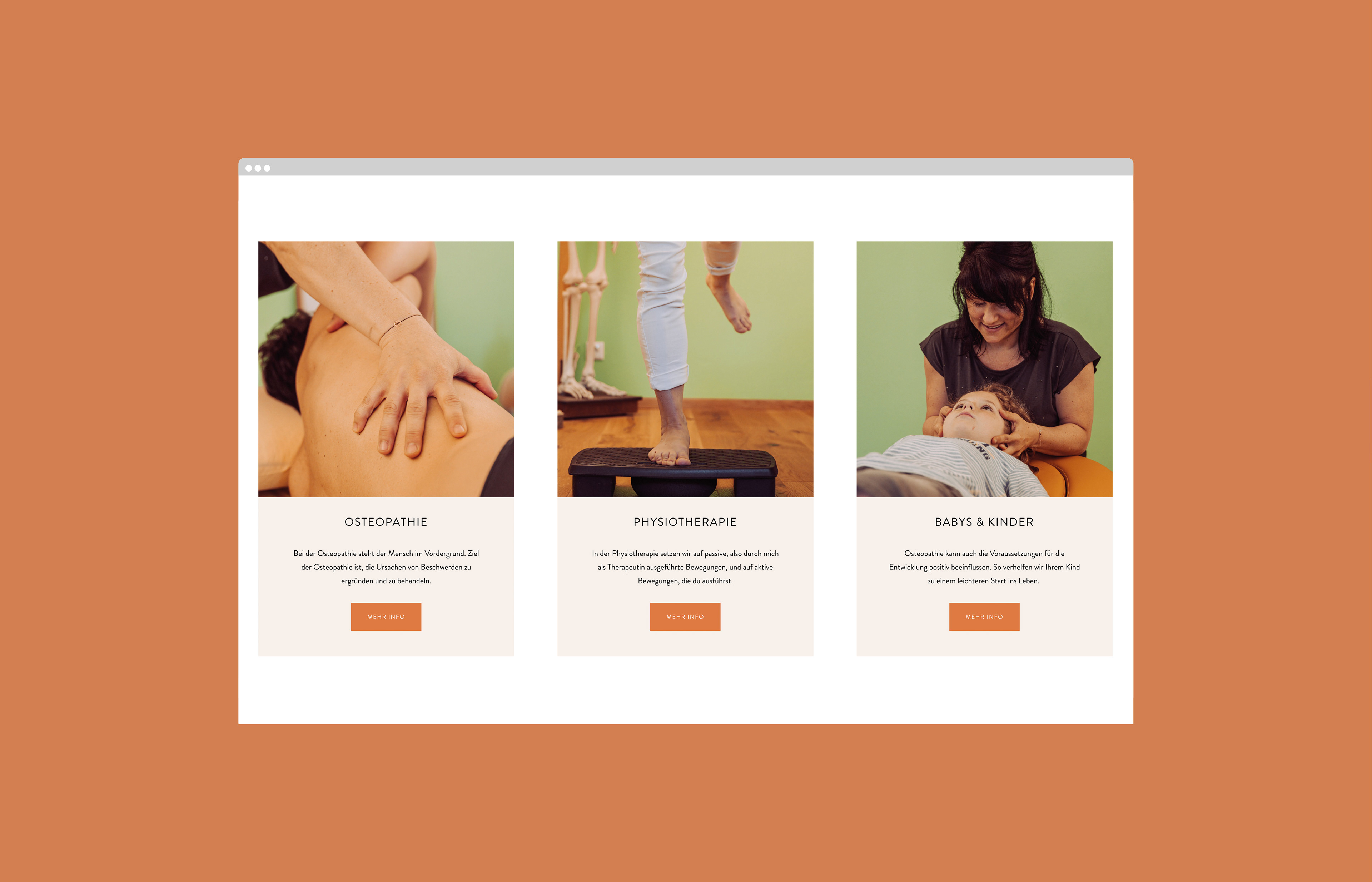 OSTEOPATHIE

Bei der Osteopathie steht der Mensch im Vordergrund. Ziel der Osteopathie ist, die Ursachen von Beschwerden zu ergründen und zu behandeln.

MEHR INFO

PHYSIOTHERAPIE

In der Physiotherapie setzen wir auf passive, also durch mich als Therapeutin ausgeführte Bewegungen, und auf aktive Bewegungen, die du ausführst.

MEHR INFO

BABYS & KINDER

Osteopathie kann auch die Voraussetzungen für die Entwicklung positiv beeinflussen. So verhelfen wir Ihrem Kind zu einem leichteren Start ins Leben.

MEHR INFO