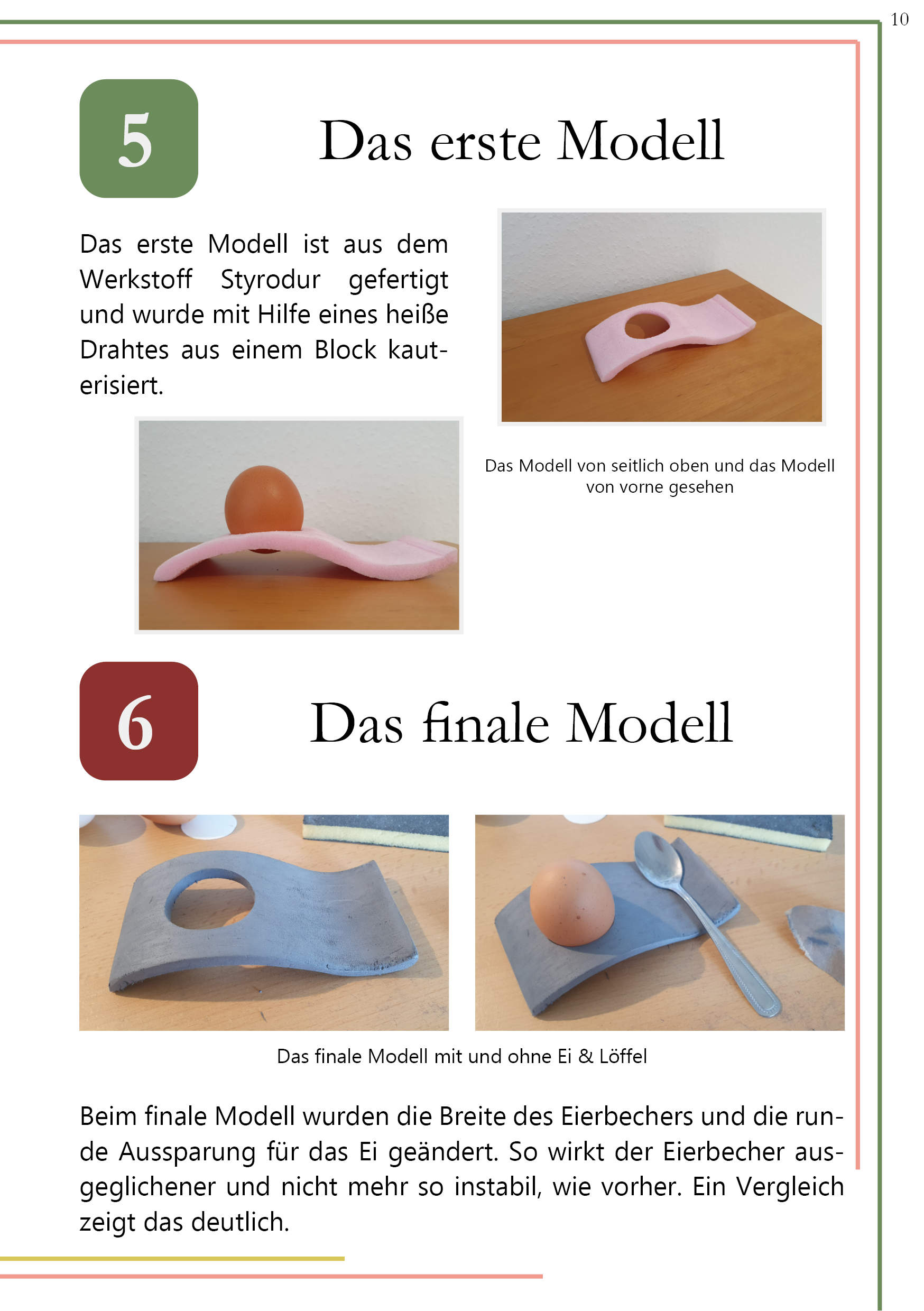 10

5

Das erste Modell

Das erste Modell ist aus dem Werkstoff Styrodur gefertigt und wurde mit Hilfe eines heiße Drahtes aus einem Block kauterisiert.

Das Modell von seitlich oben und das Modell von vorne gesehen

6

Das finale Modell

Das finale Modell mit und ohne Ei & Löffel

Beim finale Modell wurden die Breite des Eierbechers und die runde Aussparung für das Ei geändert. So wirkt der Eierbecher ausgeglichener und nicht mehr so instabil, wie vorher. Ein Vergleich zeigt das deutlich.