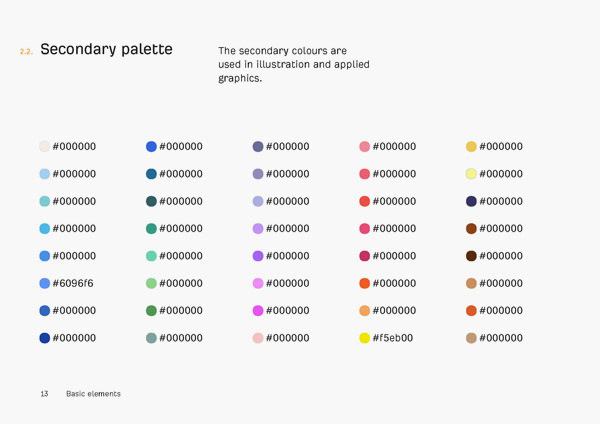 2.2. Secondary palette

The secondary colours are used in illustration and applied graphics.

#000000
#000000
#000000
#000000
#000000
#6096f6
#000000
#000000

#000000
#000000
#000000
#000000
#000000
#000000
#000000
#000000

#000000
#000000
#000000
#000000
#000000
#000000
#000000
#000000

#000000
#000000
#000000
#000000
#000000
#000000
#000000
#f5eb00

#000000
#000000
#000000
#000000
#000000
#000000
#000000
#000000

13 Basic elements