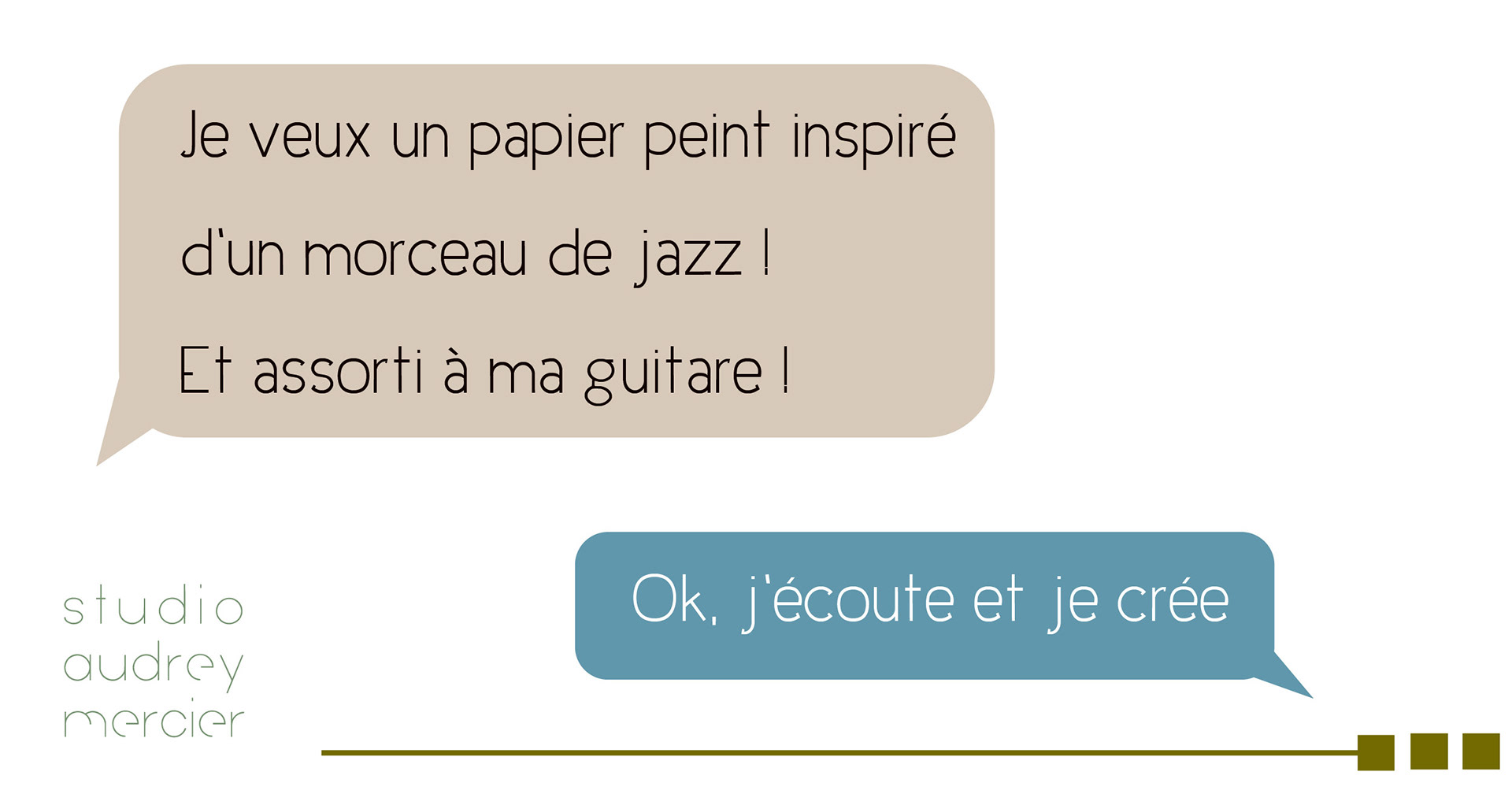 Je veux un papier peint inspiré d'un morceau de jazz !
Et assorti à ma guitare !

Ok, j'écoute et je crée

studio
audrey
mercier