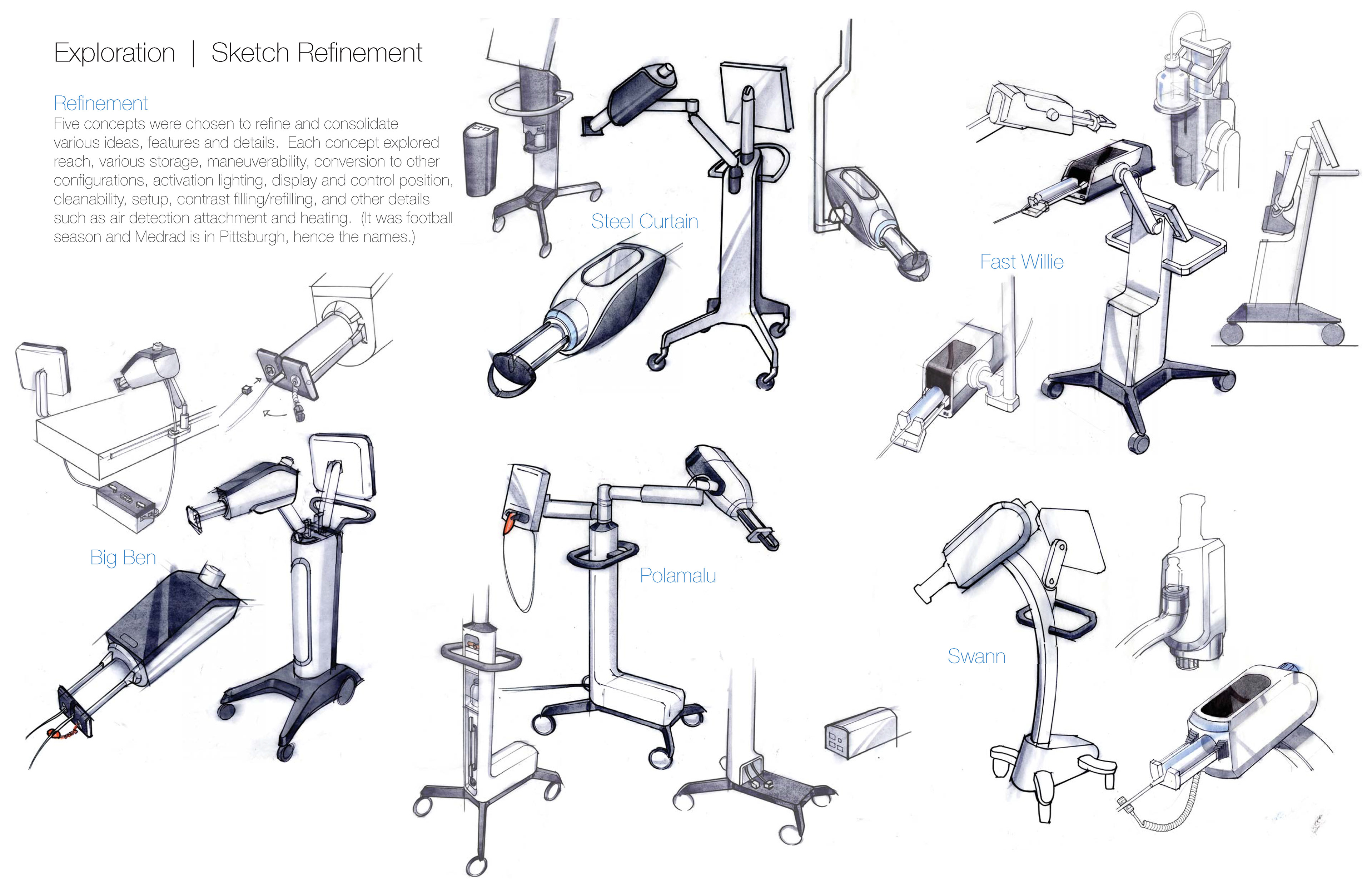 Exploration | Sketch Refinement

Refinement
Five concepts were chosen to refine and consolidate various ideas, features and details. Each concept explored reach, various storage, maneuverability, conversion to other configurations, activation lighting, display and control position, cleanability, setup, contrast filling/refilling, and other details such as air detection attachment and heating. (It was football season and Medrad is in Pittsburgh, hence the names.)

Steel Curtain

Fast Willie

Big Ben

Polamalu

Swann