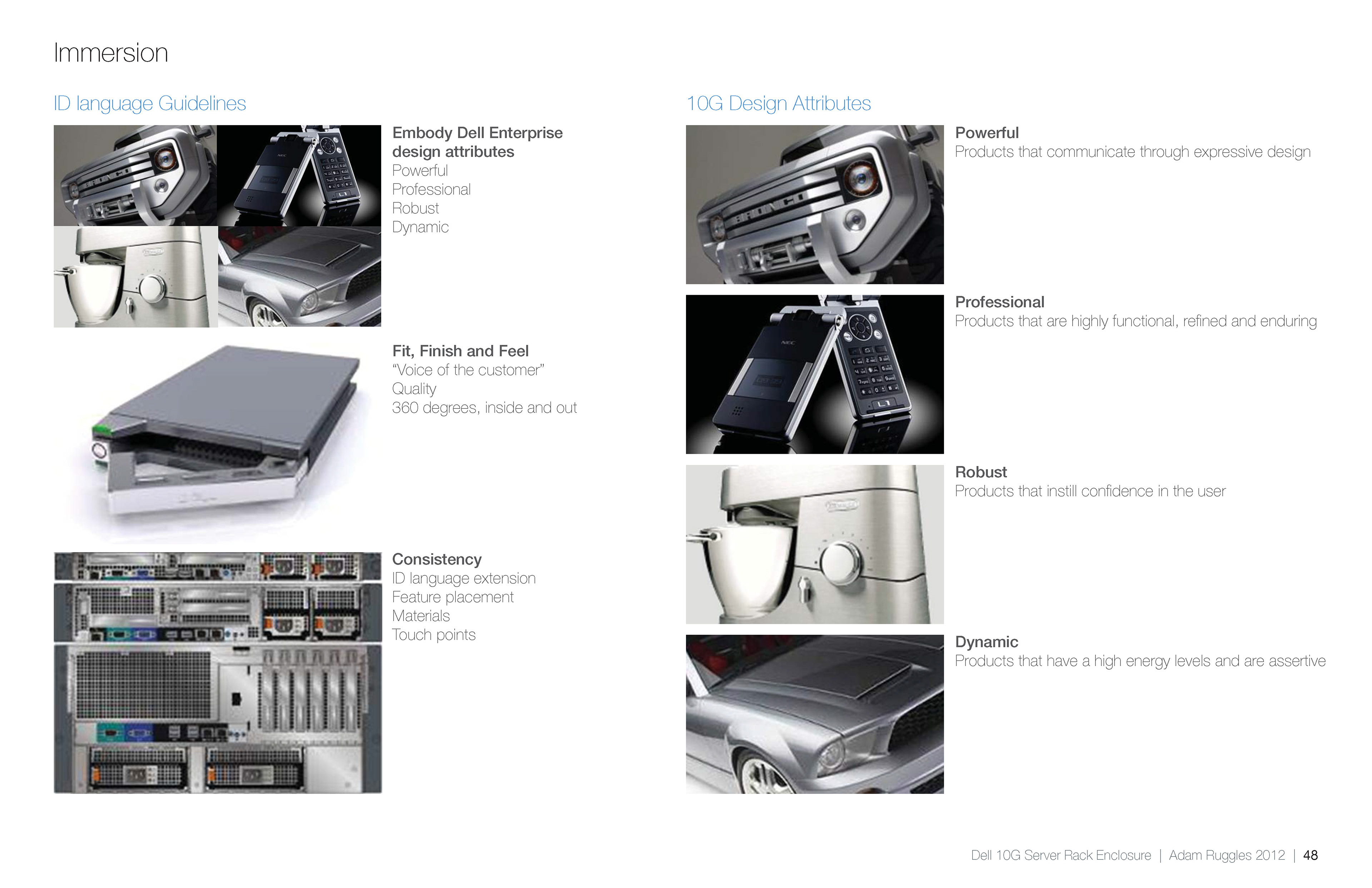 Immersion

ID language Guidelines

Embody Dell Enterprise design attributes
Powerful
Professional
Robust
Dynamic

Fit, Finish and Feel
“Voice of the customer”
Quality
360 degrees, inside and out

Consistency
ID language extension
Feature placement
Materials
Touch points

10G Design Attributes

Powerful
Products that communicate through expressive design

Professional
Products that are highly functional, refined and enduring

Robust
Products that instill confidence in the user

Dynamic
Products that have a high energy levels and are assertive

Dell 10G Server Rack Enclosure | Adam Ruggles 2012 | 48