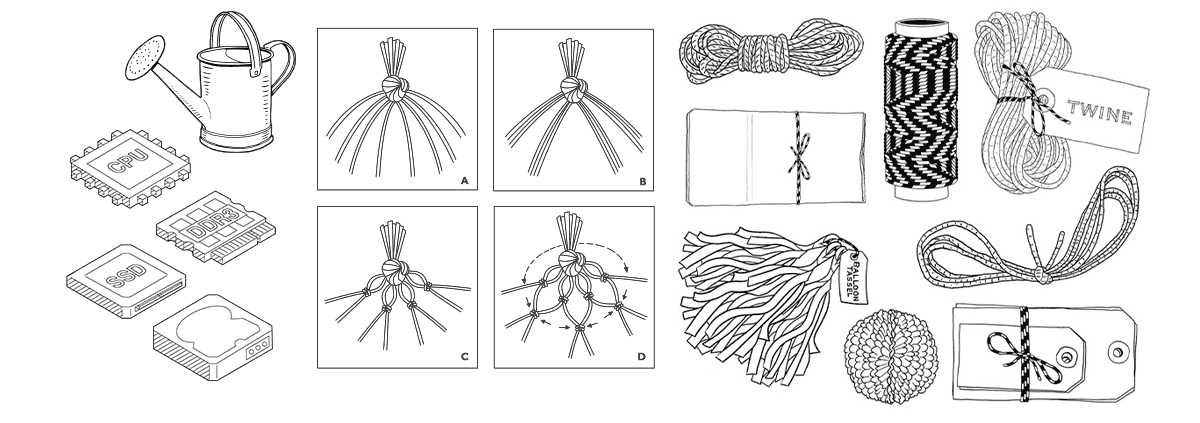 CPU

DDR3

SSD

A

B

C

D

TWINE

BALLOON TASSEL