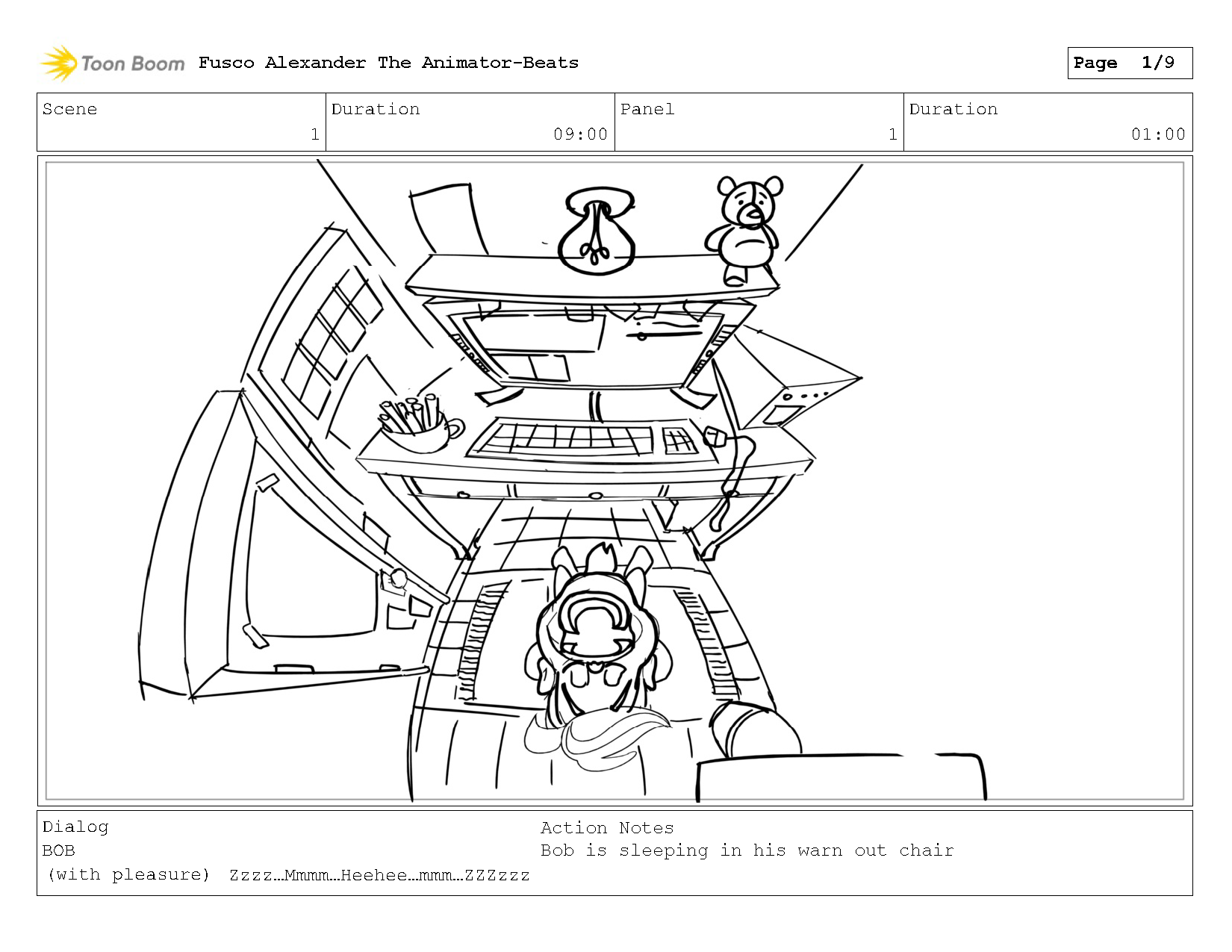 Toon Boom Fusco Alexander The Animator-Beats

Page 1/9

| Scene | Duration | Panel | Duration |
|---|---|---|---|
| 1 | 09:00 | 1 | 01:00 |

Dialog
BOB
(with pleasure) Zzzz…Mmmm…Heehee…mmm…ZZZzzz

Action Notes
Bob is sleeping in his warn out chair