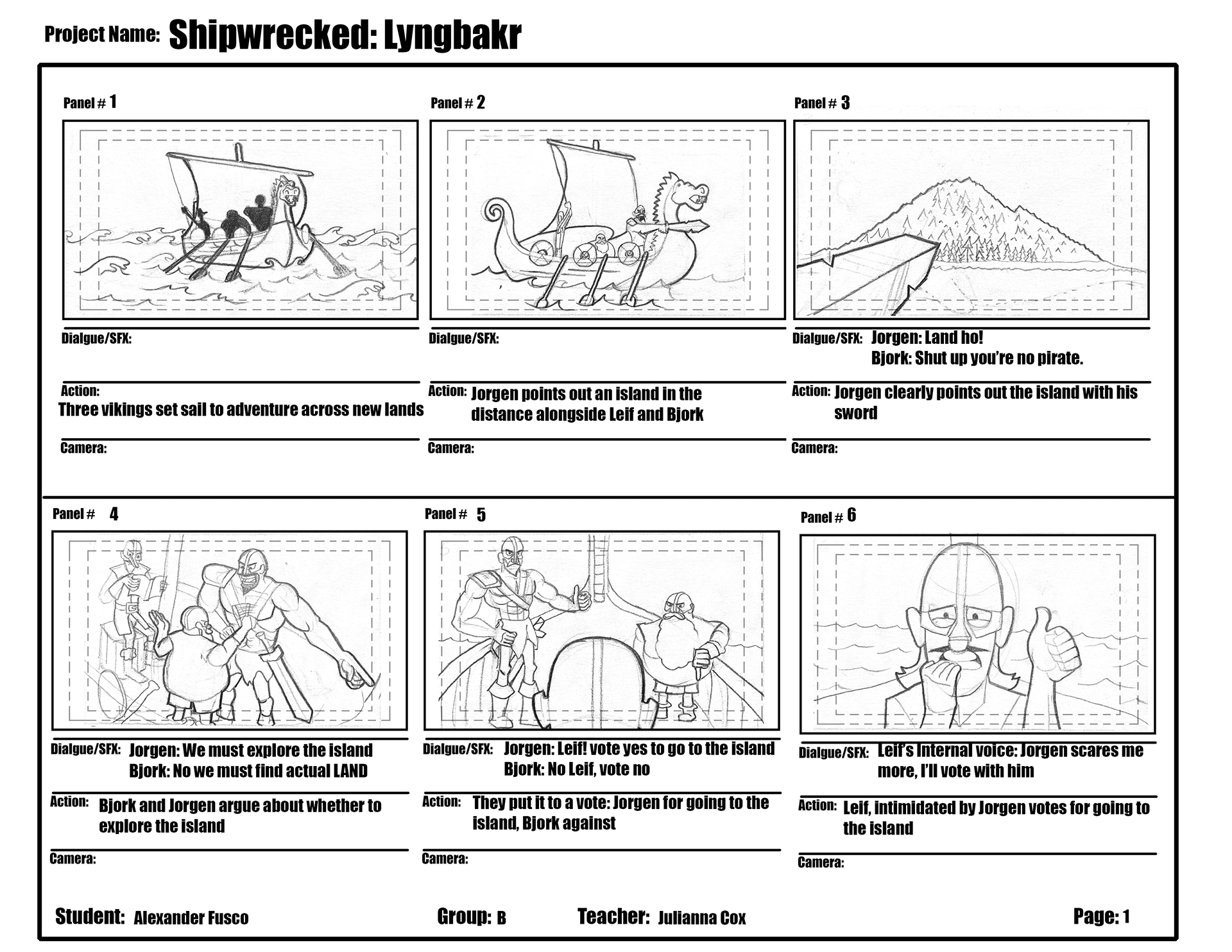 Project Name: Shipwrecked: Lyngbakr

Panel # 1

Dialgue/SFX:

Action:
Three vikings set sail to adventure across new lands

Camera:

Panel # 2

Dialgue/SFX:

Action: Jorgen points out an island in the distance alongside Leif and Bjork

Camera:

Panel # 3

Dialgue/SFX: Jorgen: Land ho!
Bjork: Shut up you're no pirate.

Action: Jorgen clearly points out the island with his sword

Camera:

Panel # 4

Dialgue/SFX: Jorgen: We must explore the island
Bjork: No we must find actual LAND

Action: Bjork and Jorgen argue about whether to explore the island

Camera:

Panel # 5

Dialgue/SFX: Jorgen: Leif! vote yes to go to the island
Bjork: No Leif, vote no

Action: They put it to a vote: Jorgen for going to the island, Bjork against

Camera:

Panel # 6

Dialgue/SFX: Leif's Internal voice: Jorgen scares me more, I'll vote with him

Action: Leif, intimidated by Jorgen votes for going to the island

Camera:

Student: Alexander Fusco
Group: B
Teacher: Julianna Cox
Page: 1