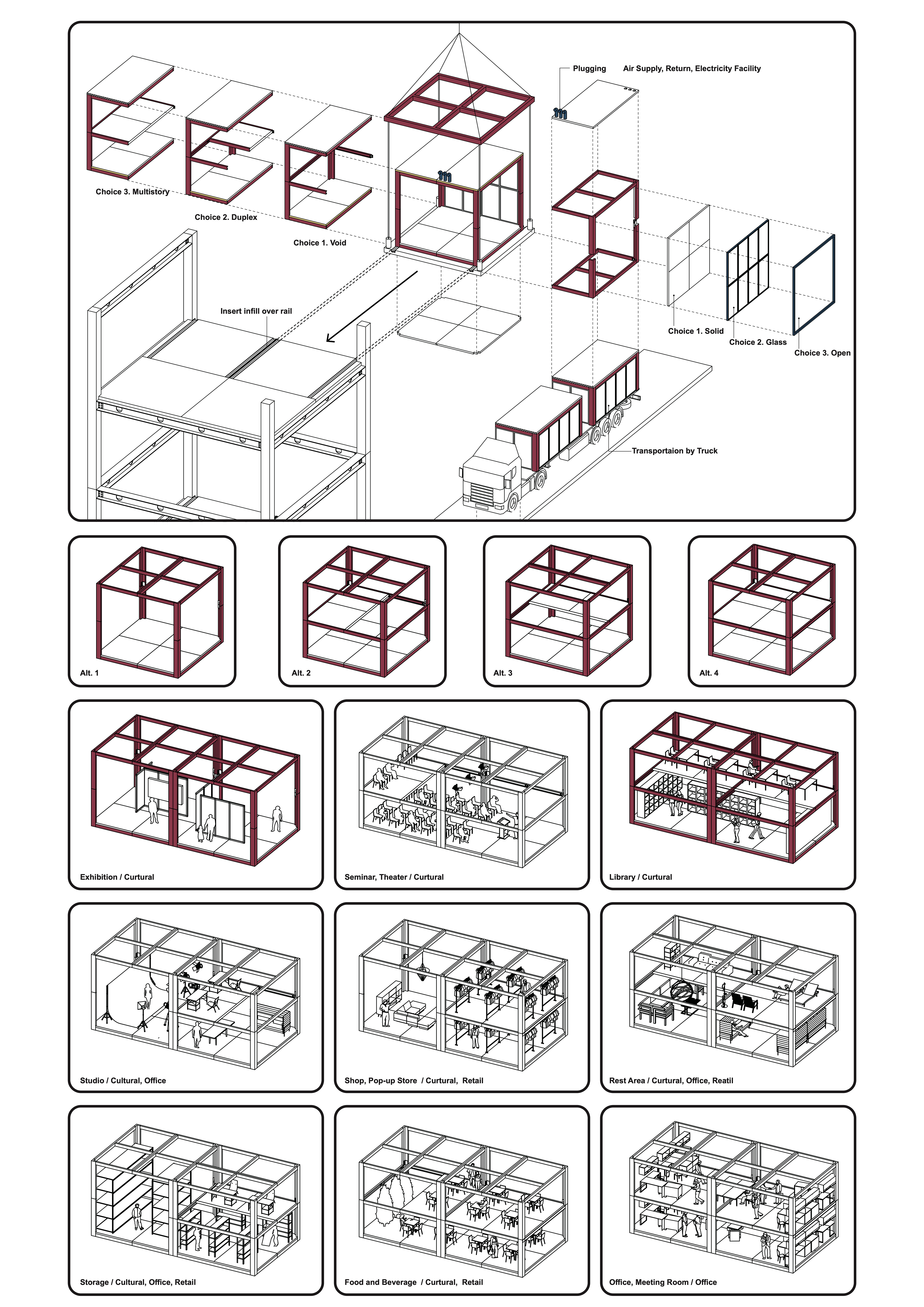 Plugging

Air Supply, Return, Electricity Facility

Choice 3. Multistory

Choice 2. Duplex

Choice 1. Void

Insert infill over rail

Choice 1. Solid

Choice 2. Glass

Choice 3. Open

Transportaion by Truck

Alt. 1

Alt. 2

Alt. 3

Alt. 4

Exhibition / Curtural

Seminar, Theater / Curtural

Library / Curtural

Studio / Cultural, Office

Shop, Pop-up Store / Curtural, Retail

Rest Area / Curtural, Office, Reatil

Storage / Cultural, Office, Retail

Food and Beverage / Curtural, Retail

Office, Meeting Room / Office